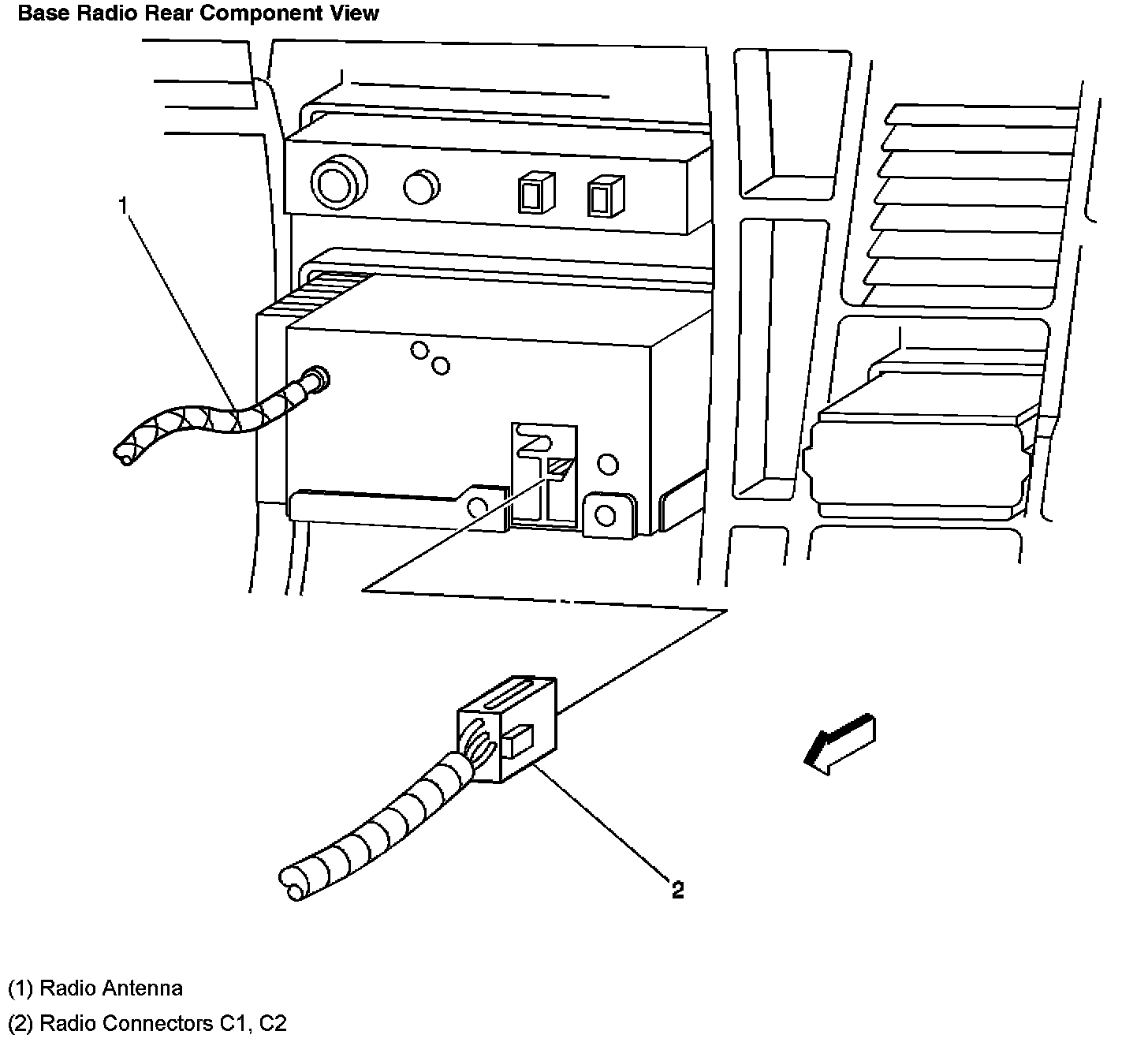 Base Radio Rear Component View

1

2

(1) Radio Antenna

(2) Radio Connectors C1, C2