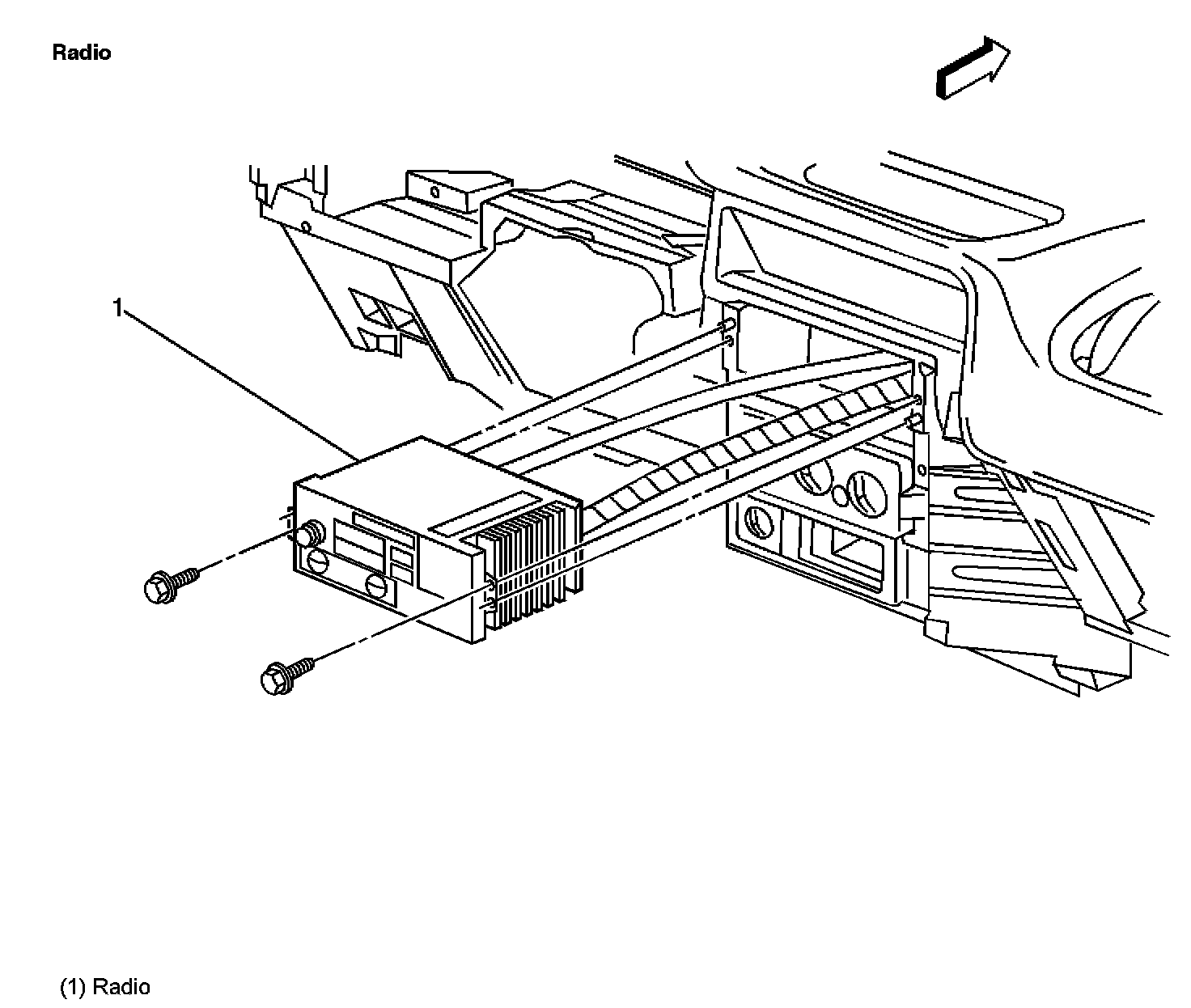 Radio

1

(1) Radio