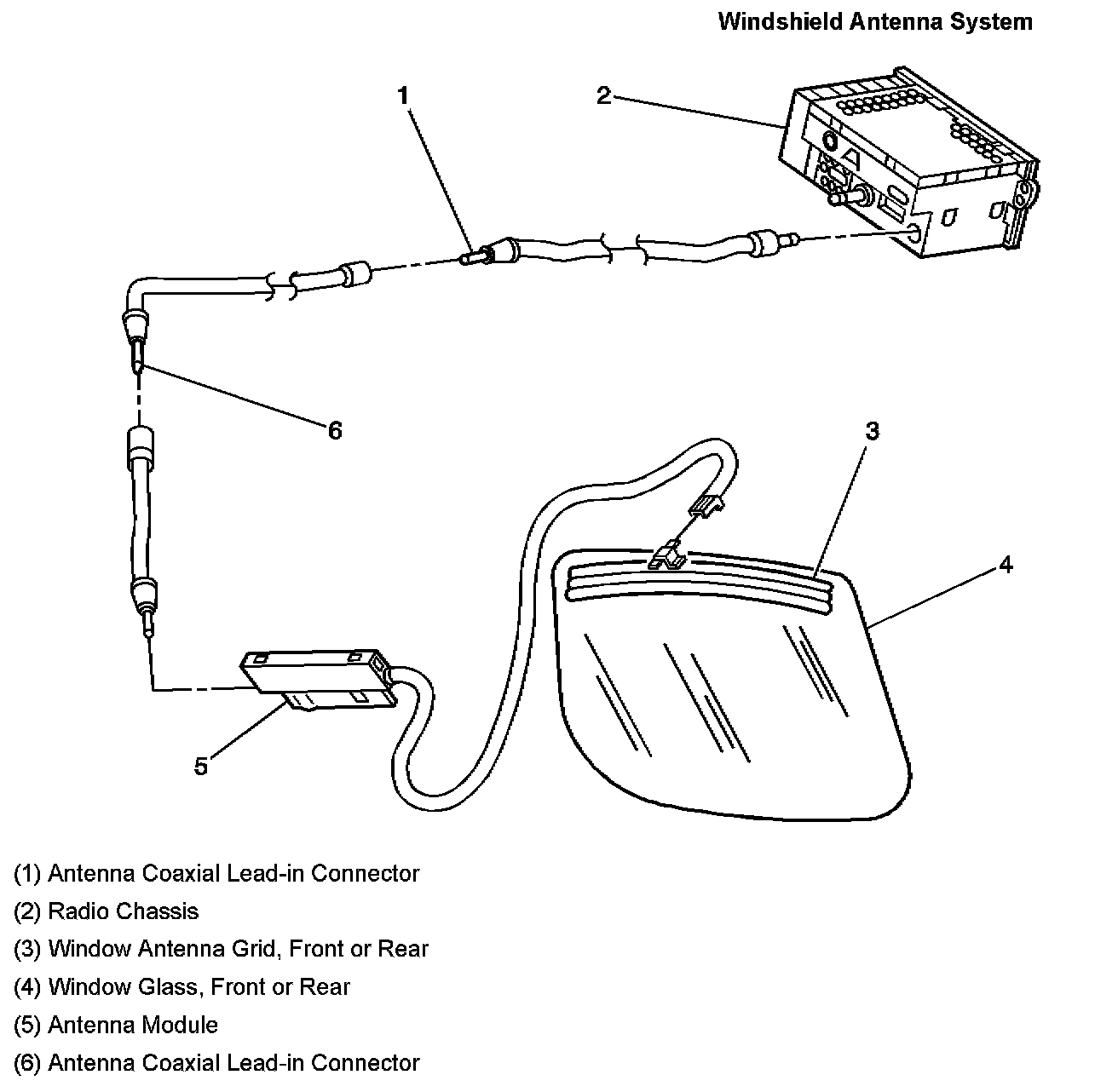 Windshield Antenna System

1
2
6
3
4
5

(1) Antenna Coaxial Lead-in Connector
(2) Radio Chassis
(3) Window Antenna Grid, Front or Rear
(4) Window Glass, Front or Rear
(5) Antenna Module
(6) Antenna Coaxial Lead-in Connector