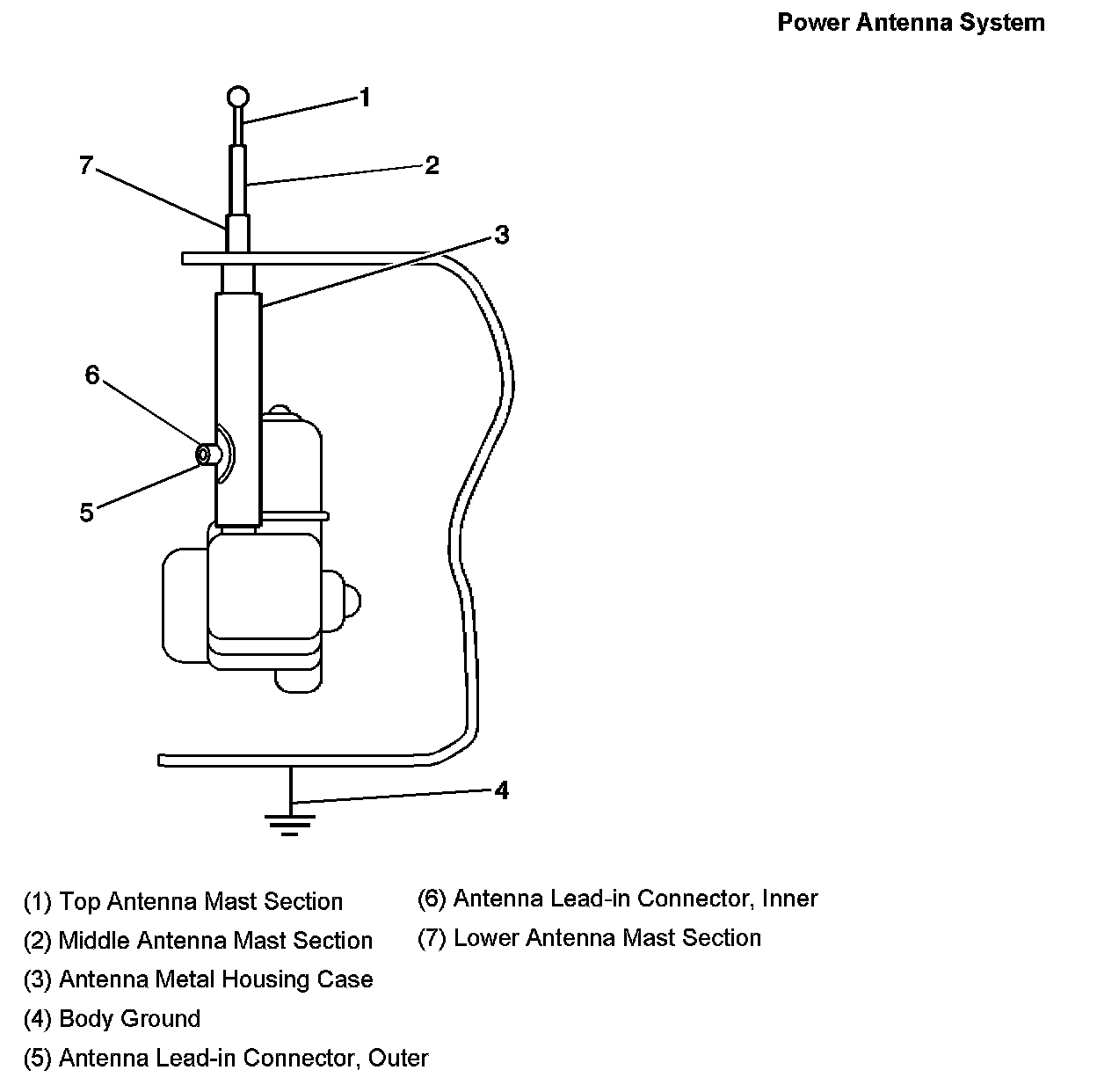 Power Antenna System

1
7
2
3
6
5
4

(1) Top Antenna Mast Section
(2) Middle Antenna Mast Section
(3) Antenna Metal Housing Case
(4) Body Ground
(5) Antenna Lead-in Connector, Outer

(6) Antenna Lead-in Connector, Inner
(7) Lower Antenna Mast Section