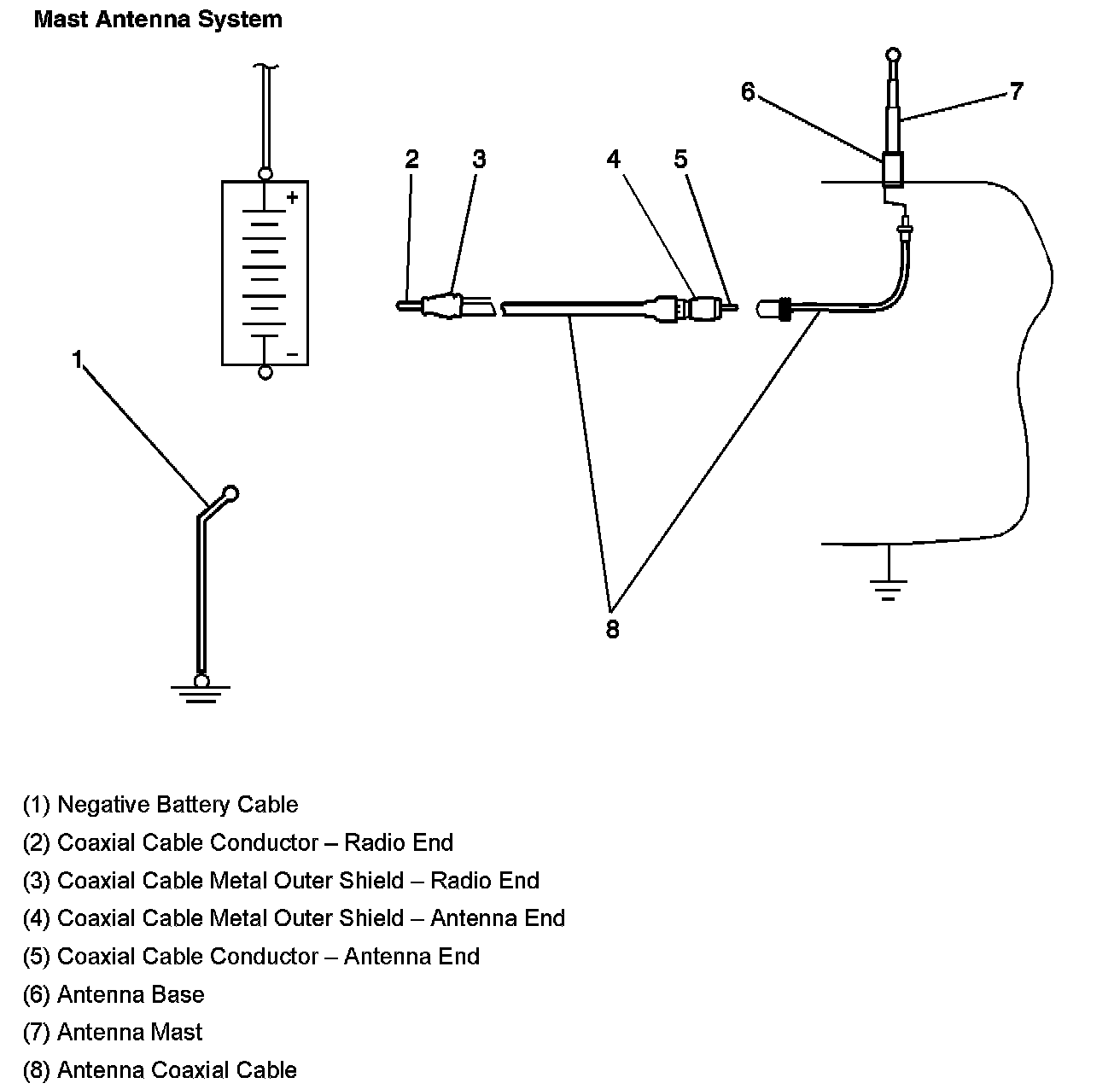 Mast Antenna System

+

−

1

2

3

4

5

6

7

8

(1) Negative Battery Cable

(2) Coaxial Cable Conductor – Radio End

(3) Coaxial Cable Metal Outer Shield – Radio End

(4) Coaxial Cable Metal Outer Shield – Antenna End

(5) Coaxial Cable Conductor – Antenna End

(6) Antenna Base

(7) Antenna Mast

(8) Antenna Coaxial Cable