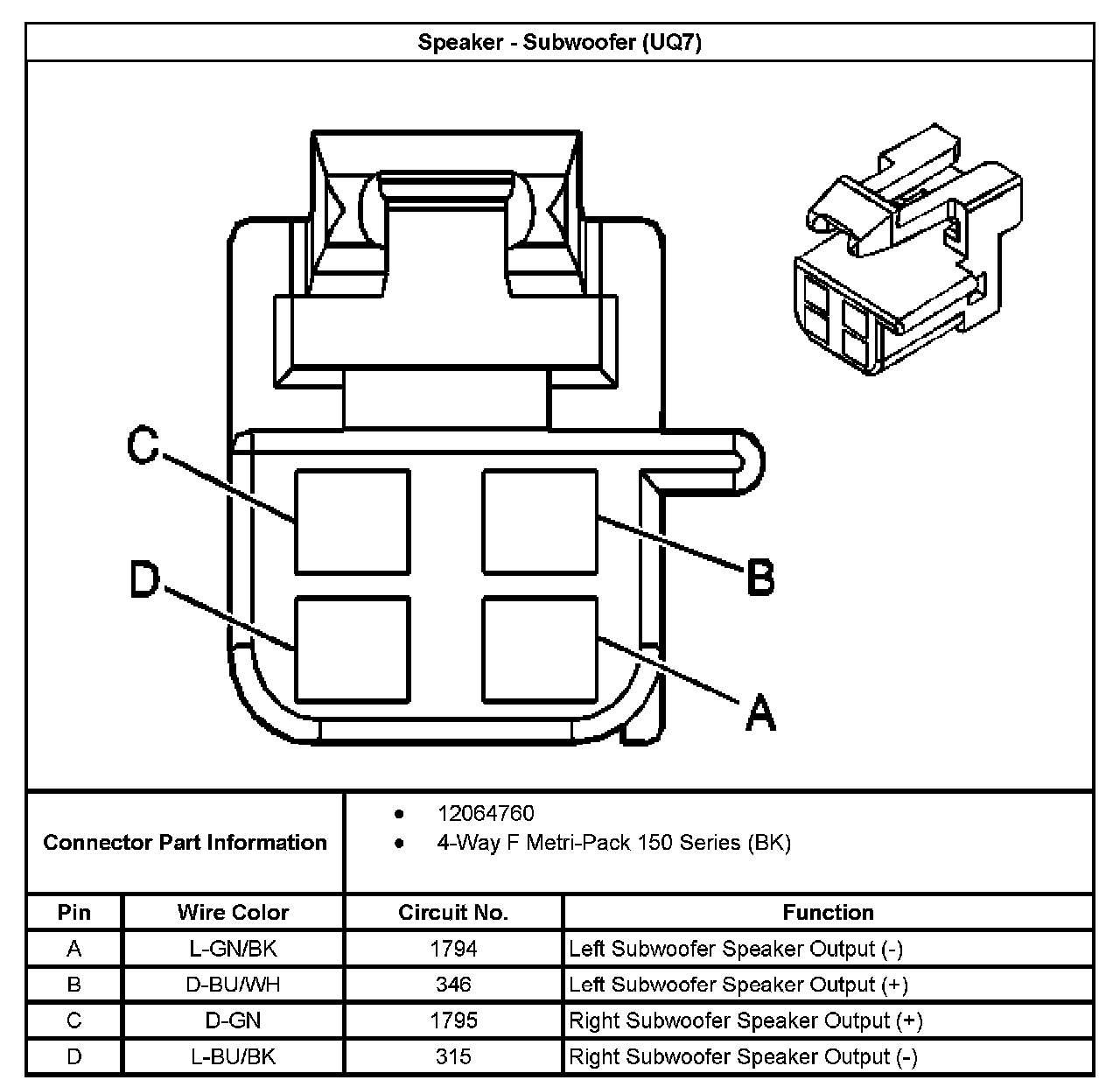 Speaker - Subwoofer (UQ7)

C

B

D

A

Connector Part Information

- 12064760
- 4-Way F Metri-Pack 150 Series (BK)

| Pin | Wire Color | Circuit No. | Function |
|---|---|---|---|
| A | L-GN/BK | 1794 | Left Subwoofer Speaker Output (-) |
| B | D-BU/WH | 346 | Left Subwoofer Speaker Output (+) |
| C | D-GN | 1795 | Right Subwoofer Speaker Output (+) |
| D | L-BU/BK | 315 | Right Subwoofer Speaker Output (-) |