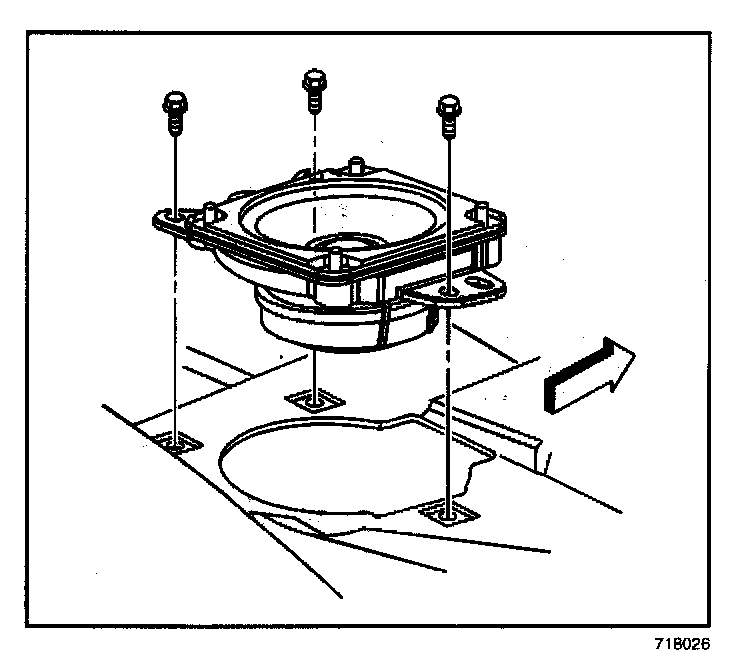 718026