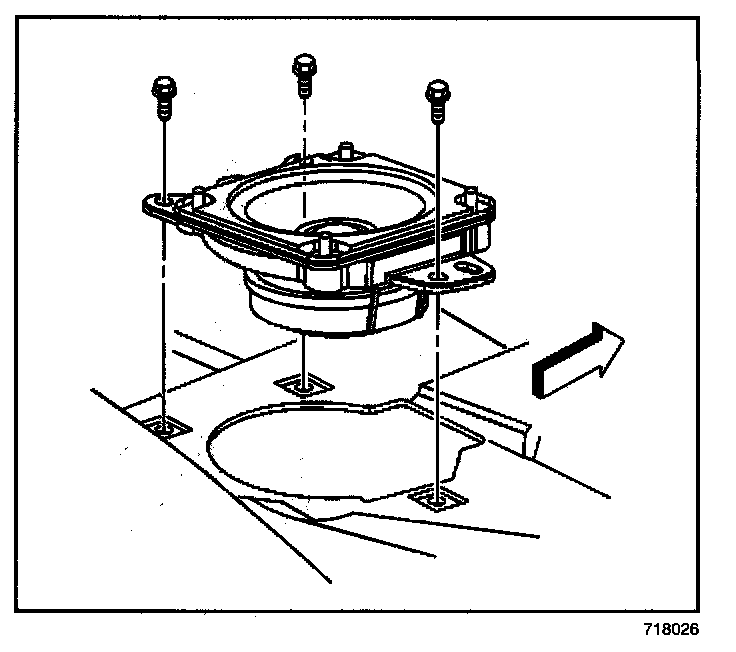 718026