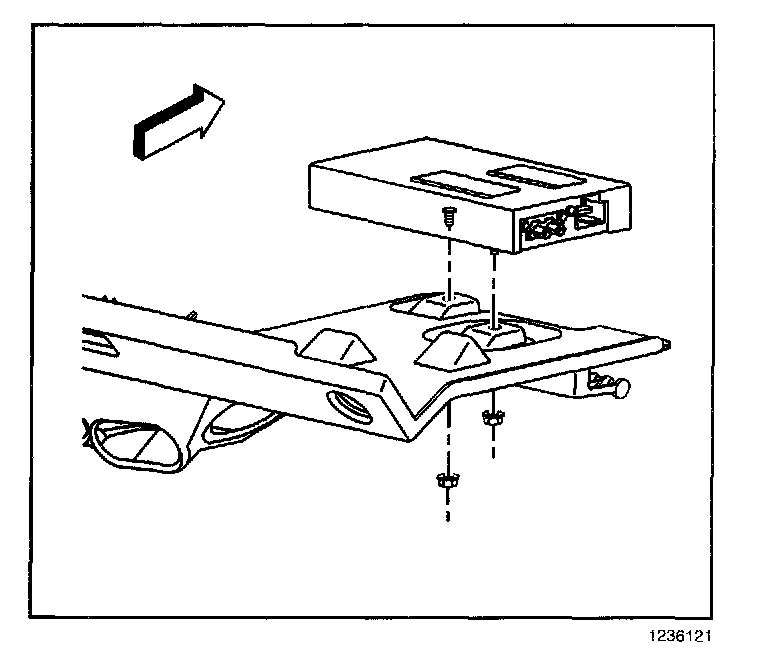 1236121