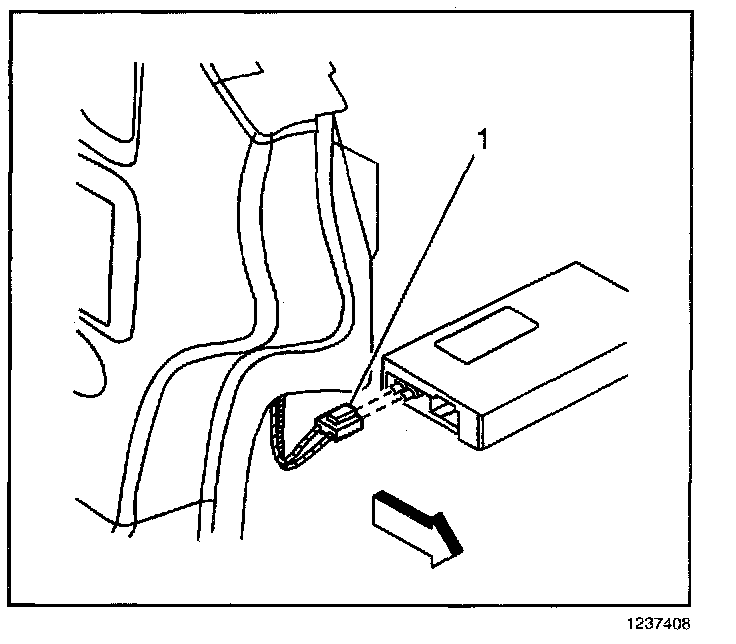 1

1237408