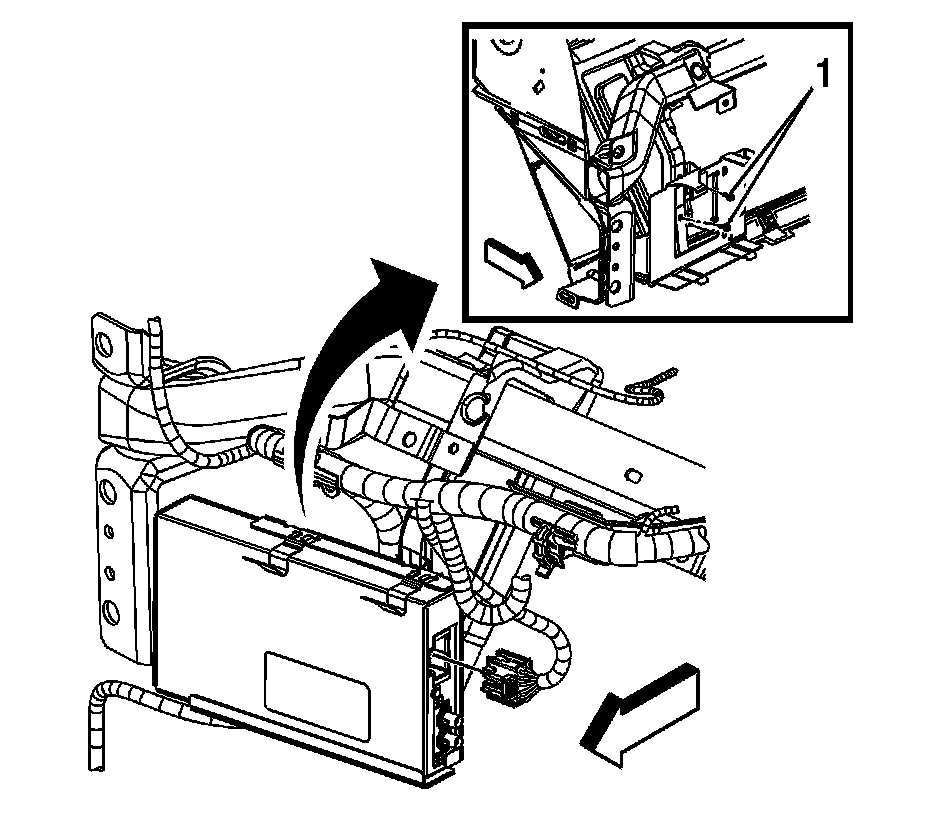 1