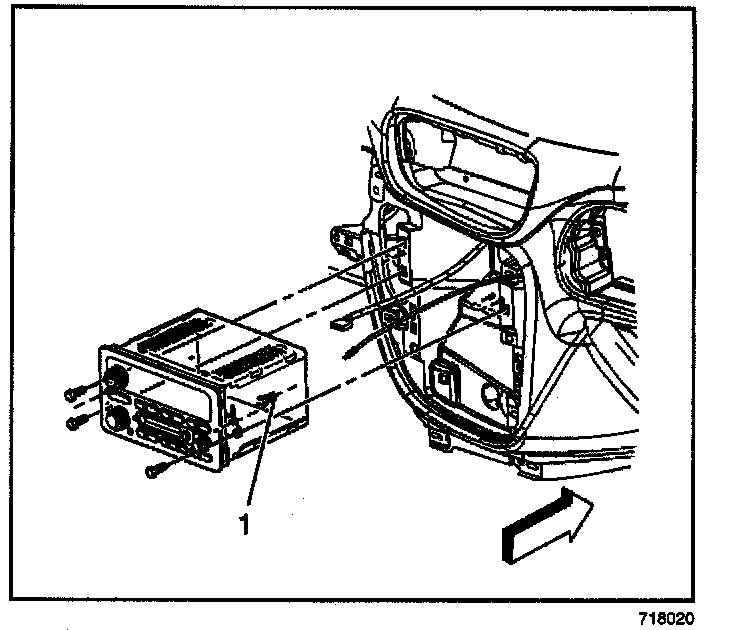 1

718020