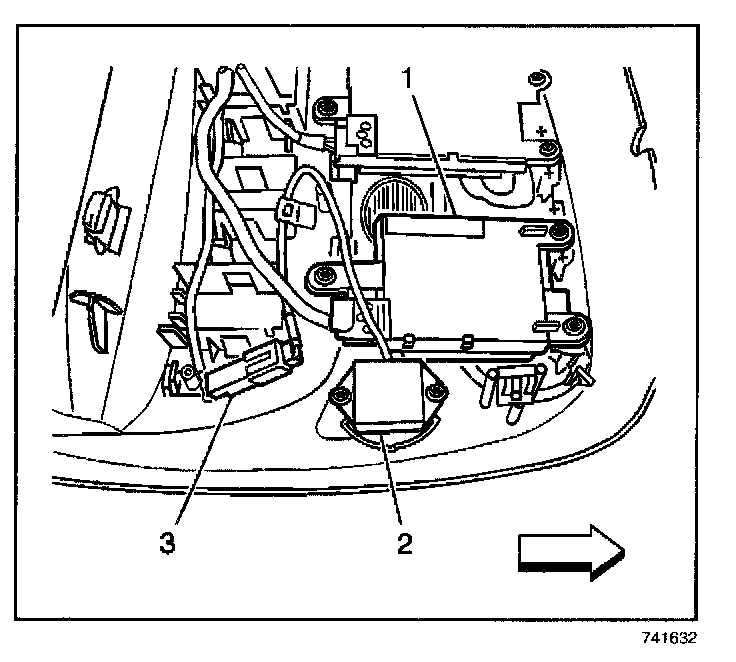 1

3

2

741632