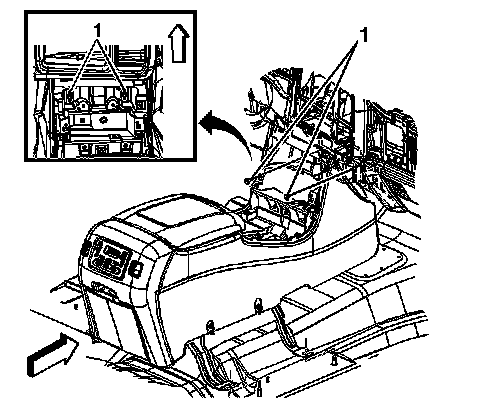 1

1