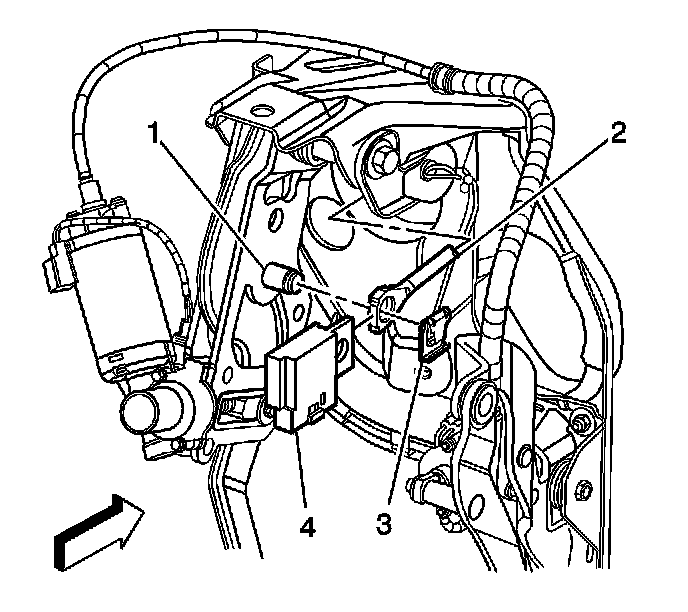 1
2
4
3