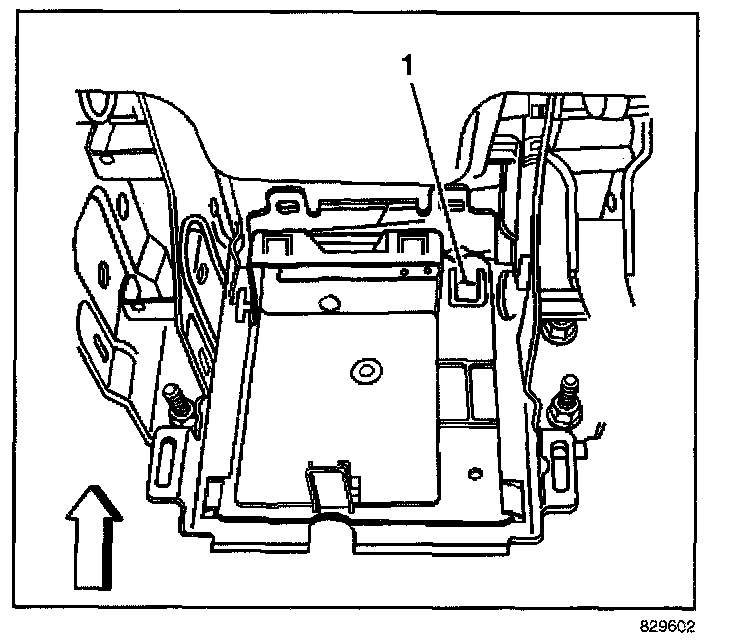 1

829602