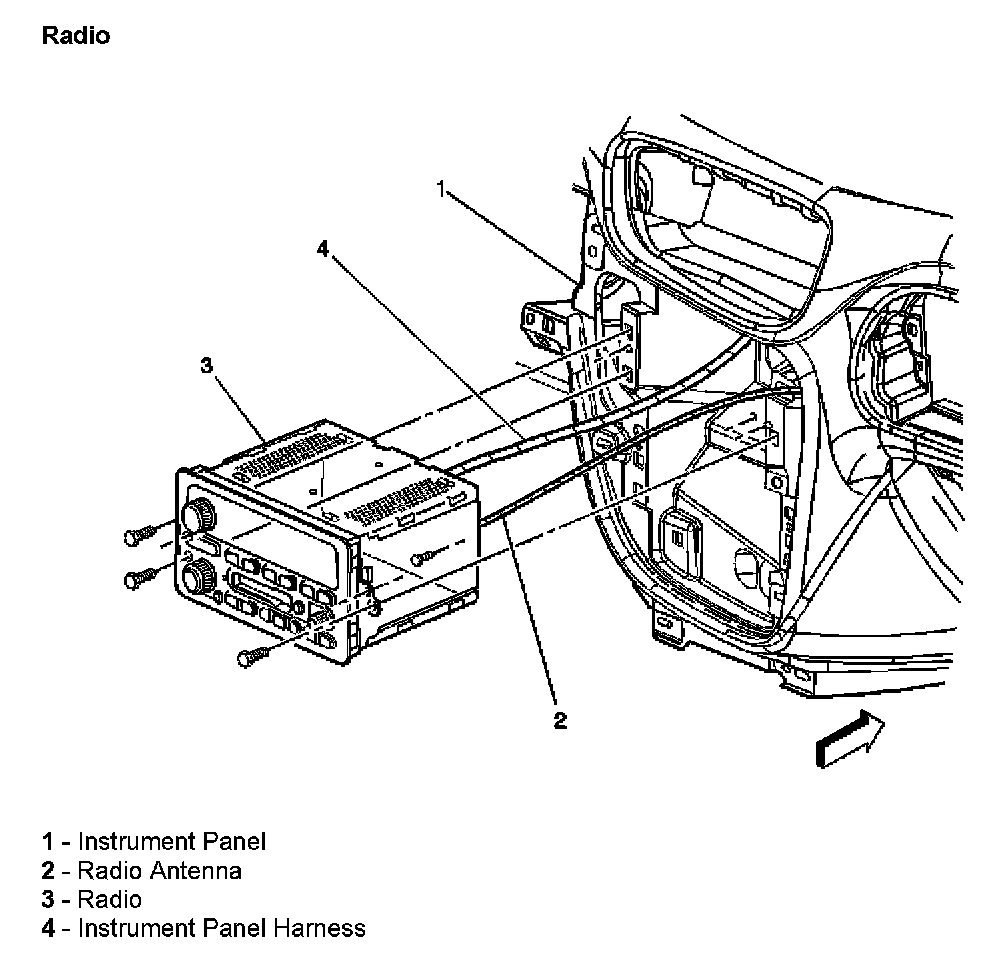 Radio

1

4

3

2

1 - Instrument Panel
2 - Radio Antenna
3 - Radio
4 - Instrument Panel Harness