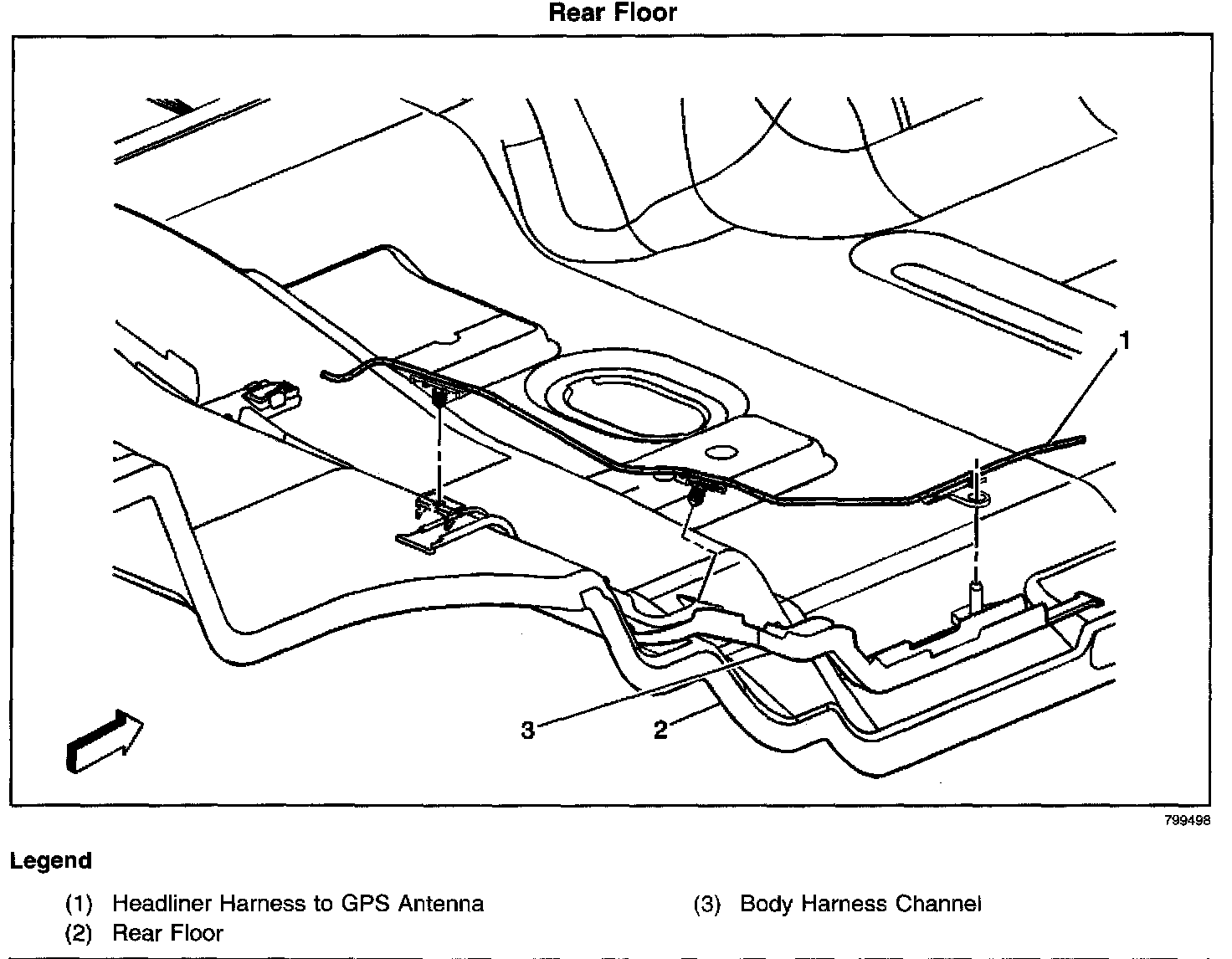 Rear Floor

1

3

2

799498

Legend

(1) Headliner Harness to GPS Antenna

(2) Rear Floor

(3) Body Harness Channel