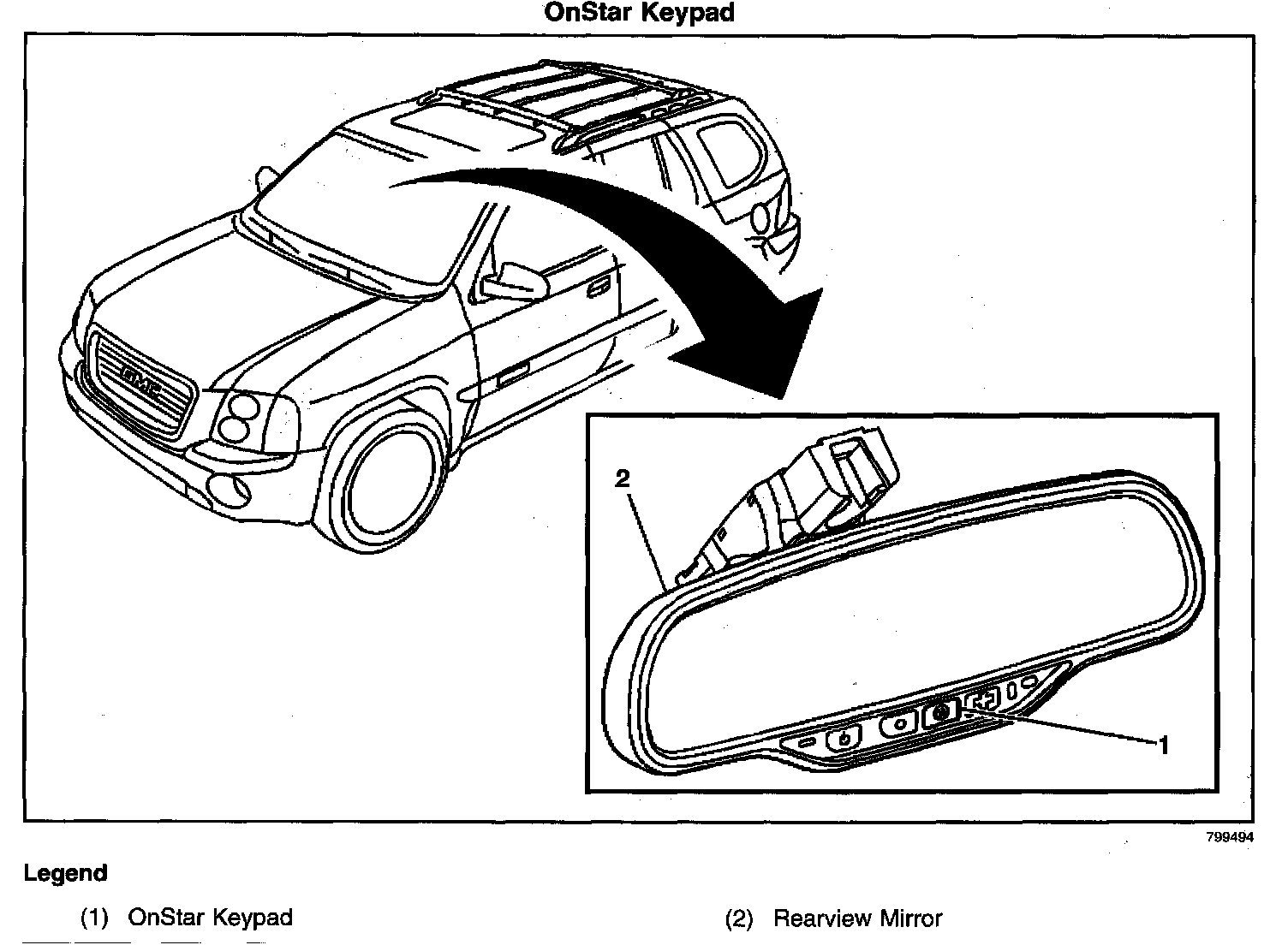 OnStar Keypad

GMC

2

1

799494

Legend

(1) OnStar Keypad

(2) Rearview Mirror