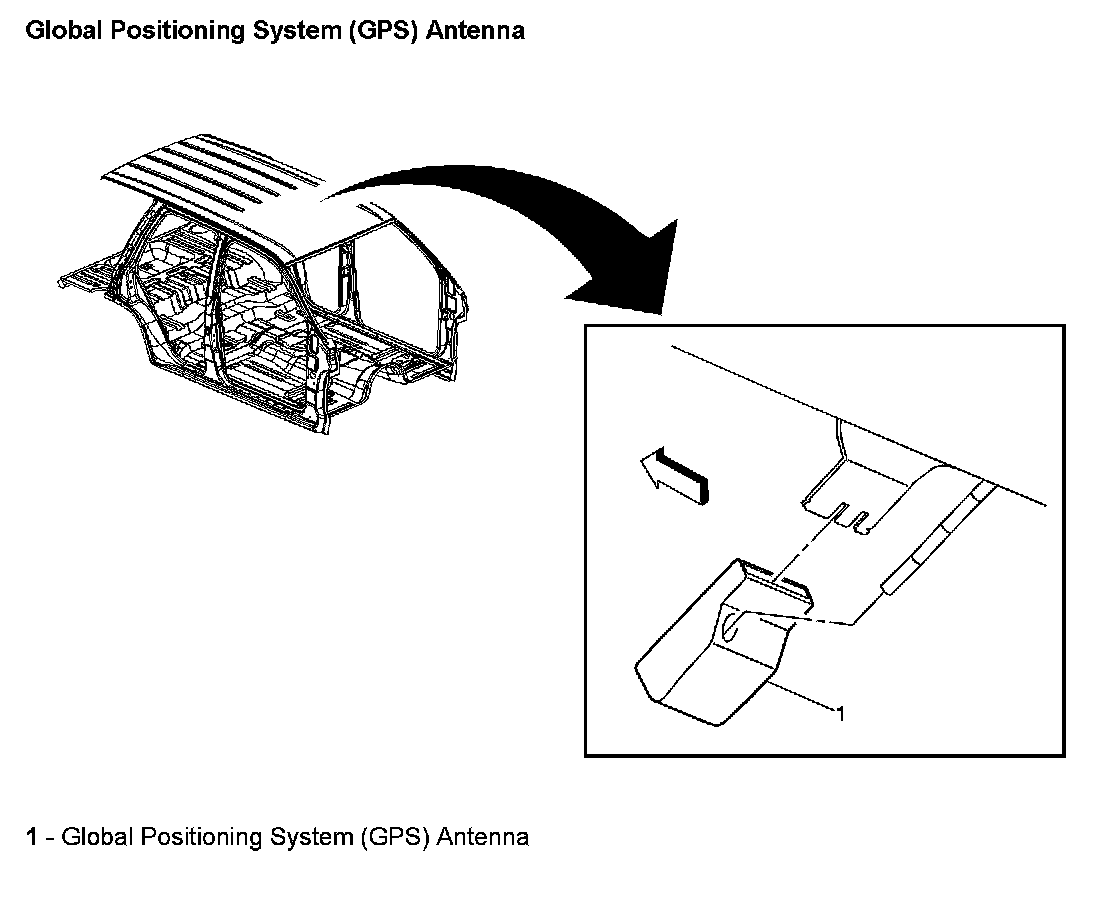 Global Positioning System (GPS) Antenna

1

1 - Global Positioning System (GPS) Antenna