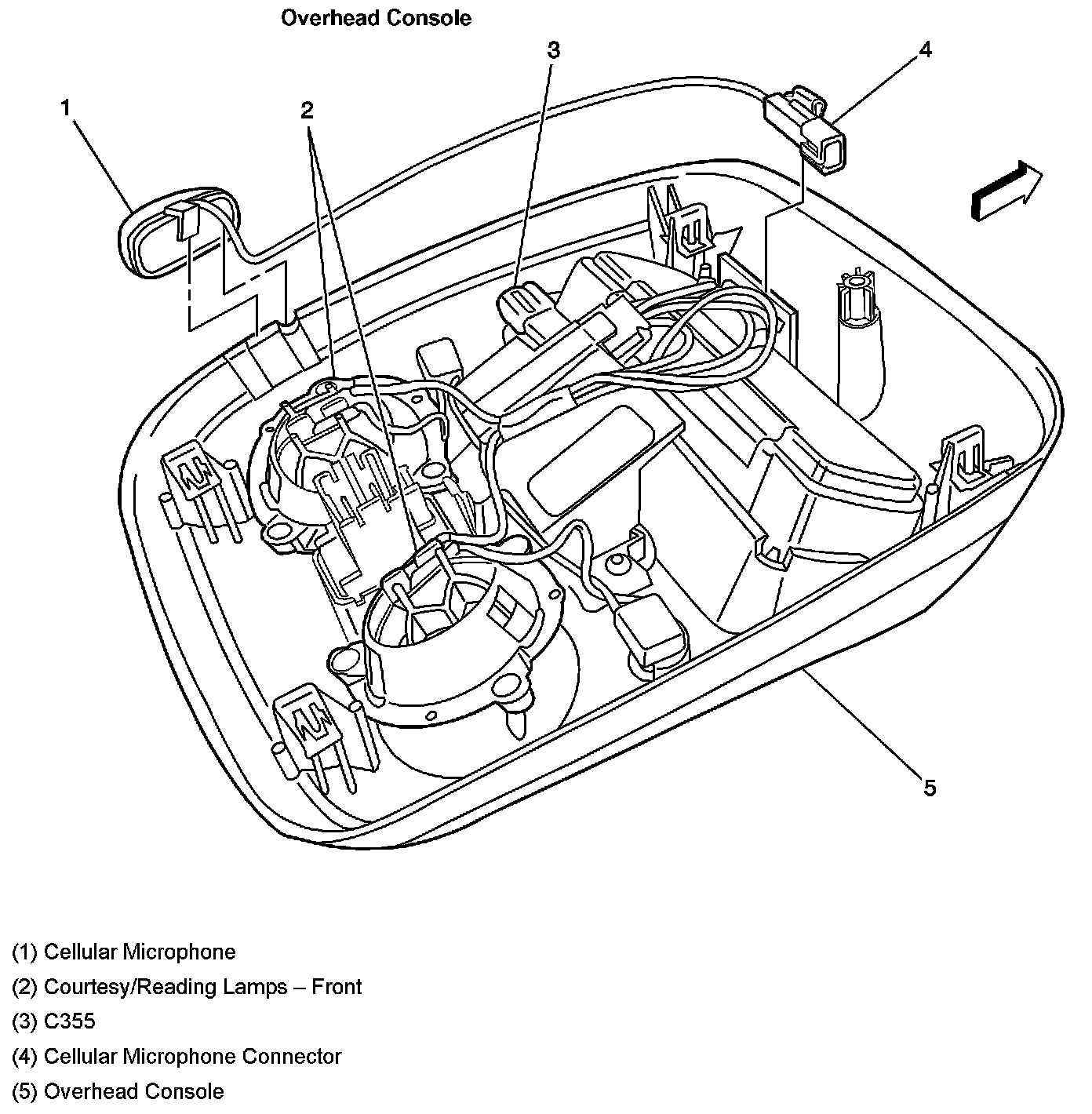 Overhead Console

1

2

3

4

5

(1) Cellular Microphone

(2) Courtesy/Reading Lamps – Front

(3) C355

(4) Cellular Microphone Connector

(5) Overhead Console