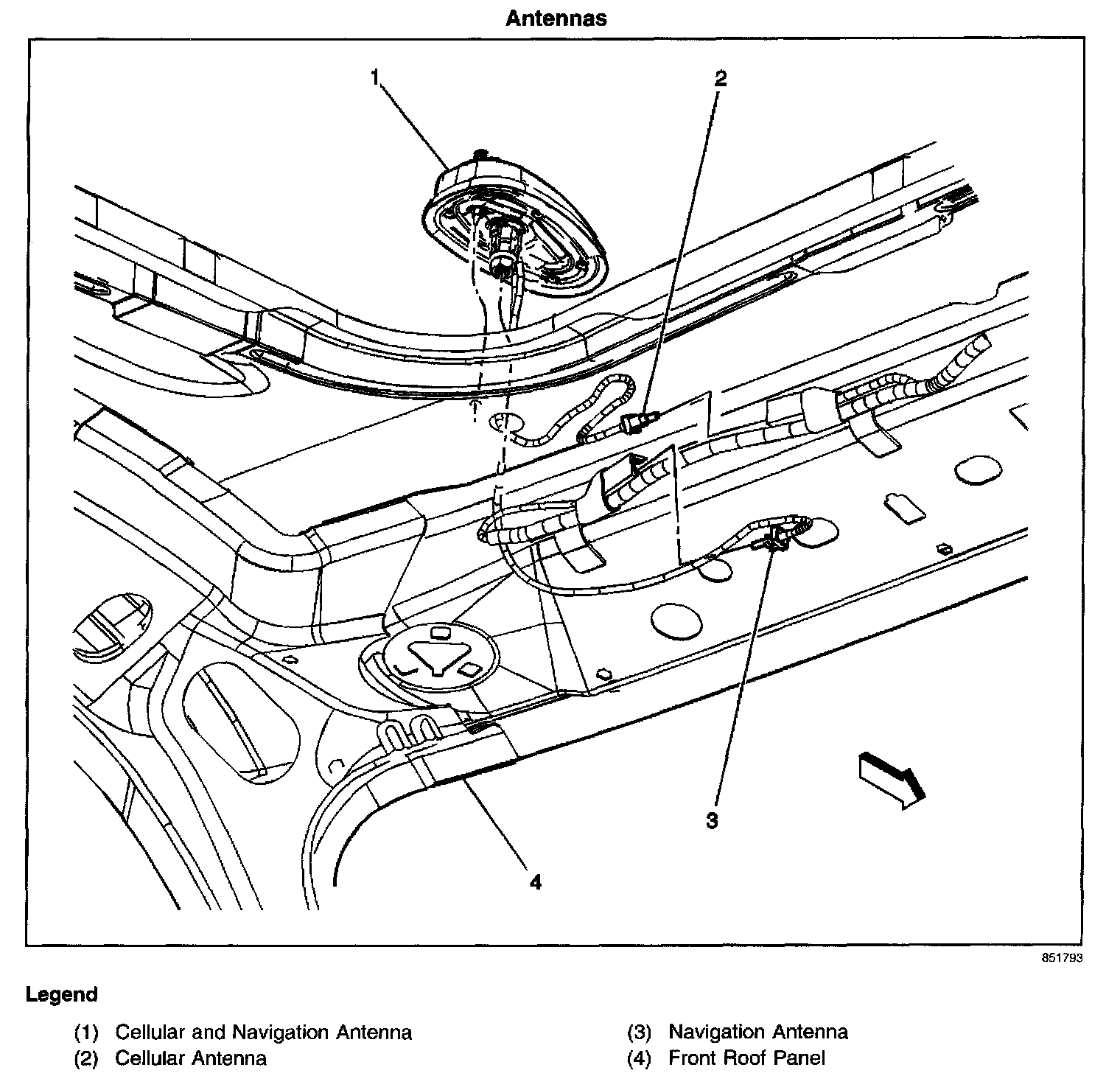 Antennas

1
2
3
4

851793

Legend

(1) Cellular and Navigation Antenna
(2) Cellular Antenna

(3) Navigation Antenna
(4) Front Roof Panel