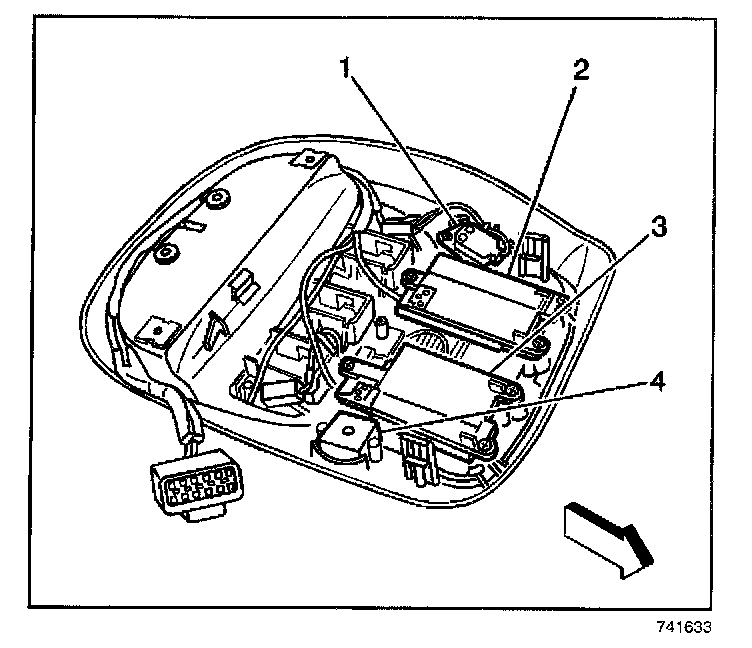 1
2
3
4
741633