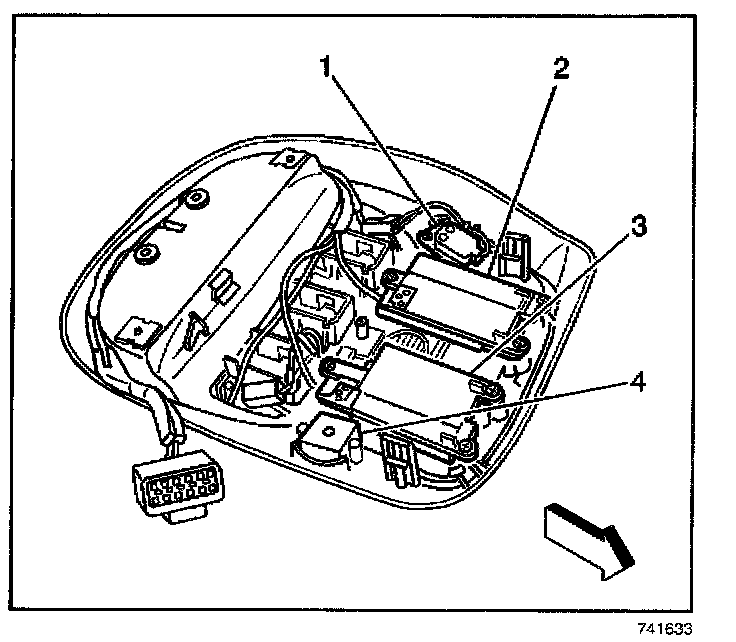 1
2
3
4
741633