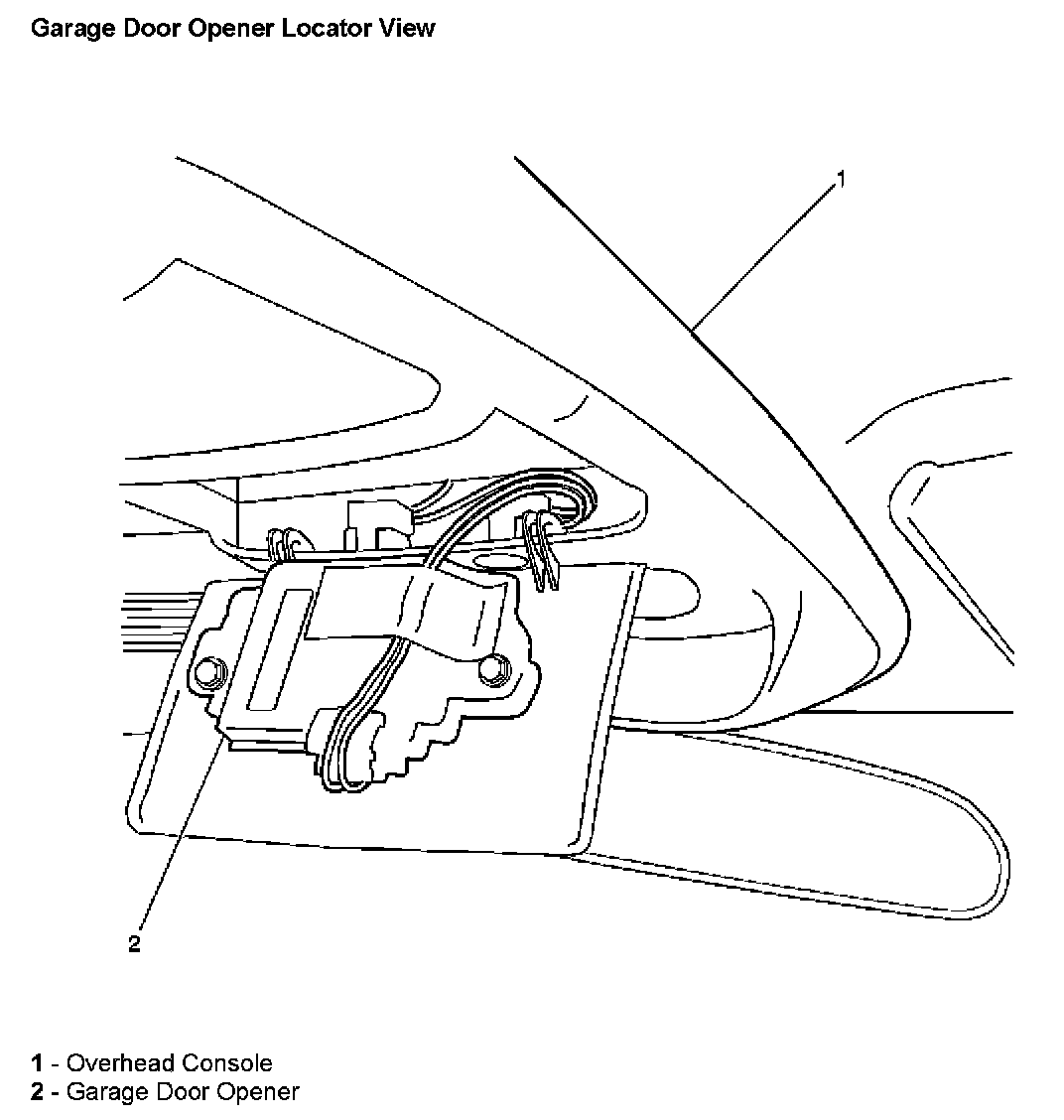 Garage Door Opener Locator View

1

2

1 - Overhead Console
2 - Garage Door Opener