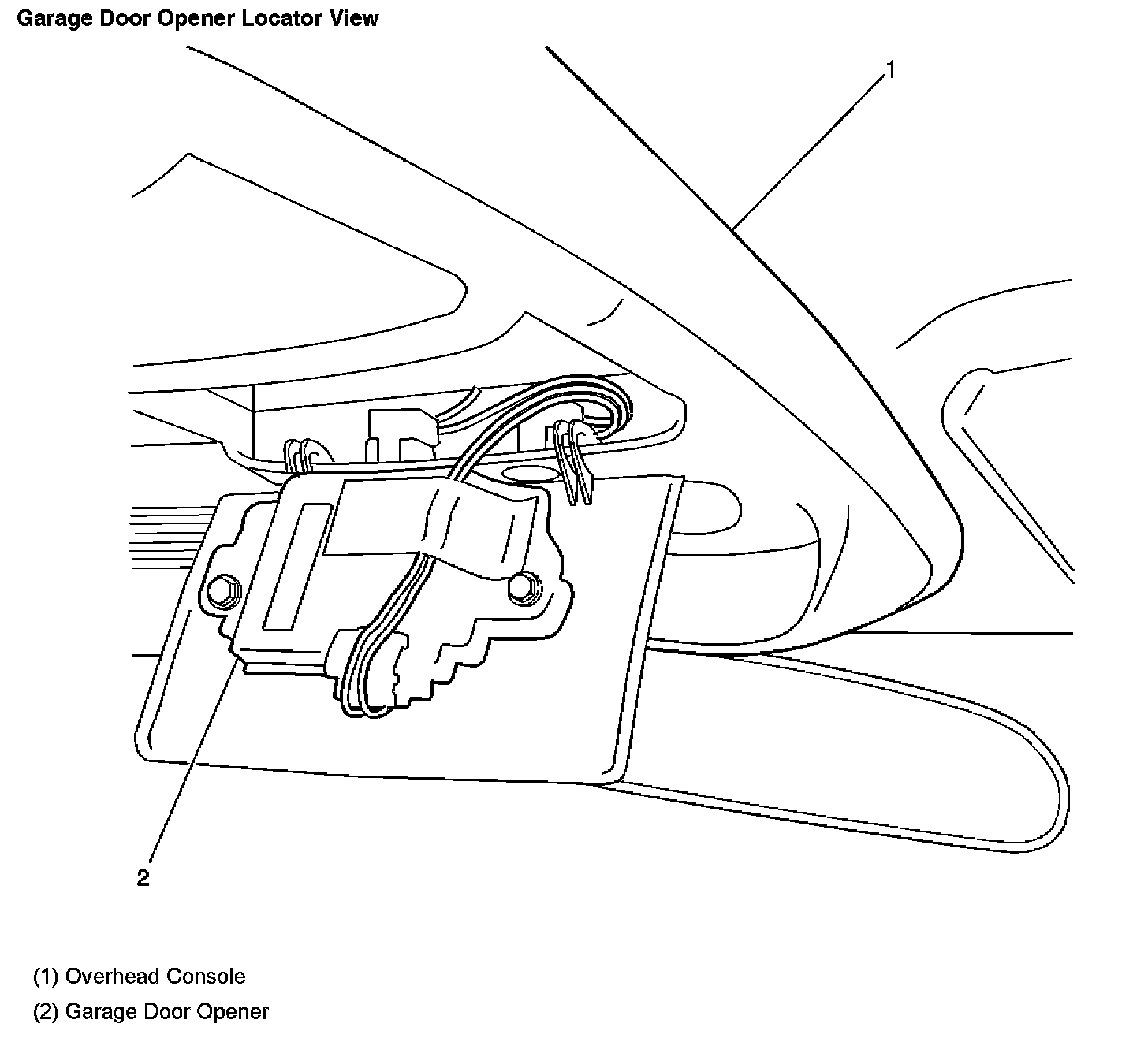 Garage Door Opener Locator View

1

2

(1) Overhead Console

(2) Garage Door Opener