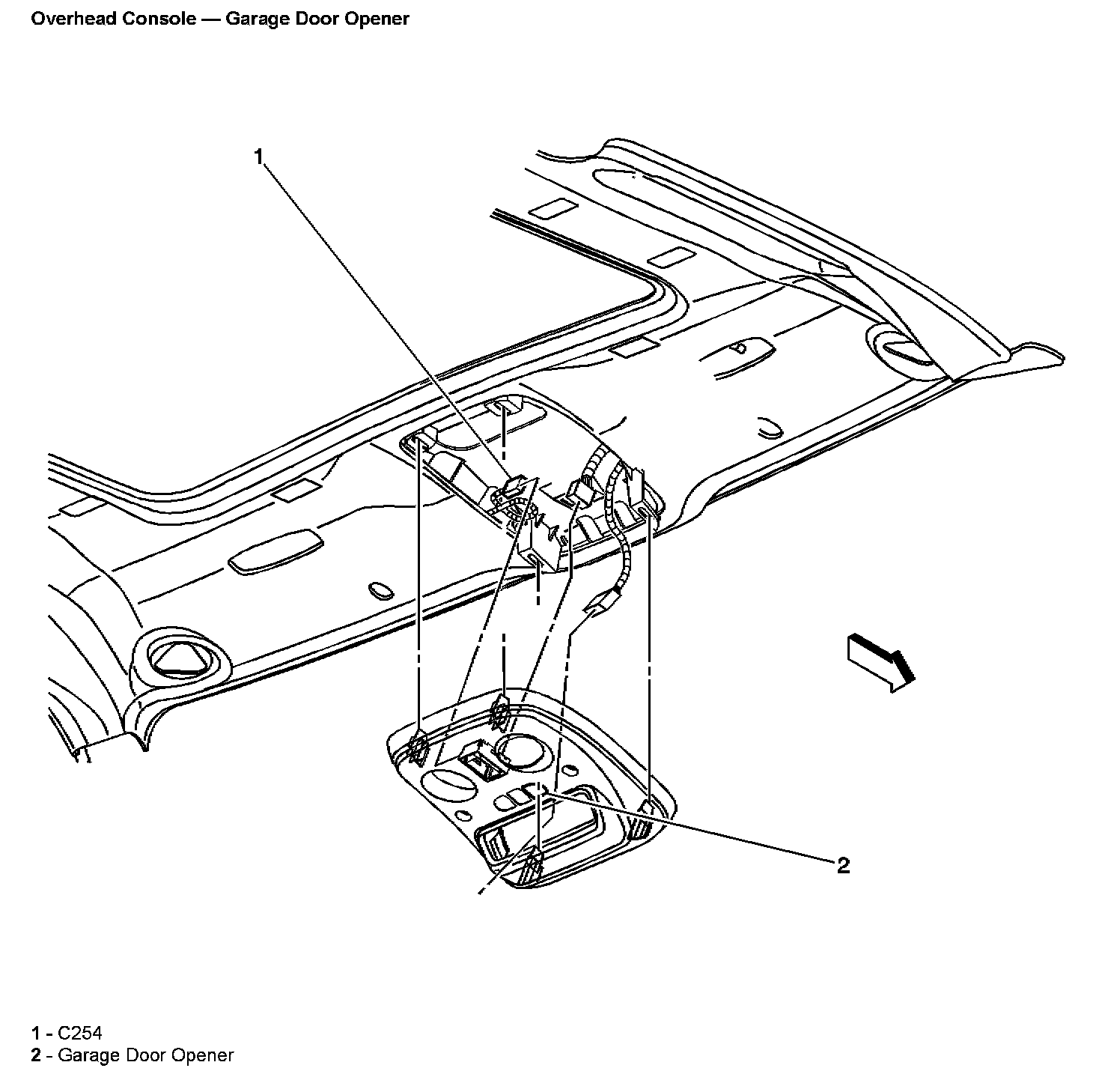 Overhead Console — Garage Door Opener

1

2

1 - C254
2 - Garage Door Opener