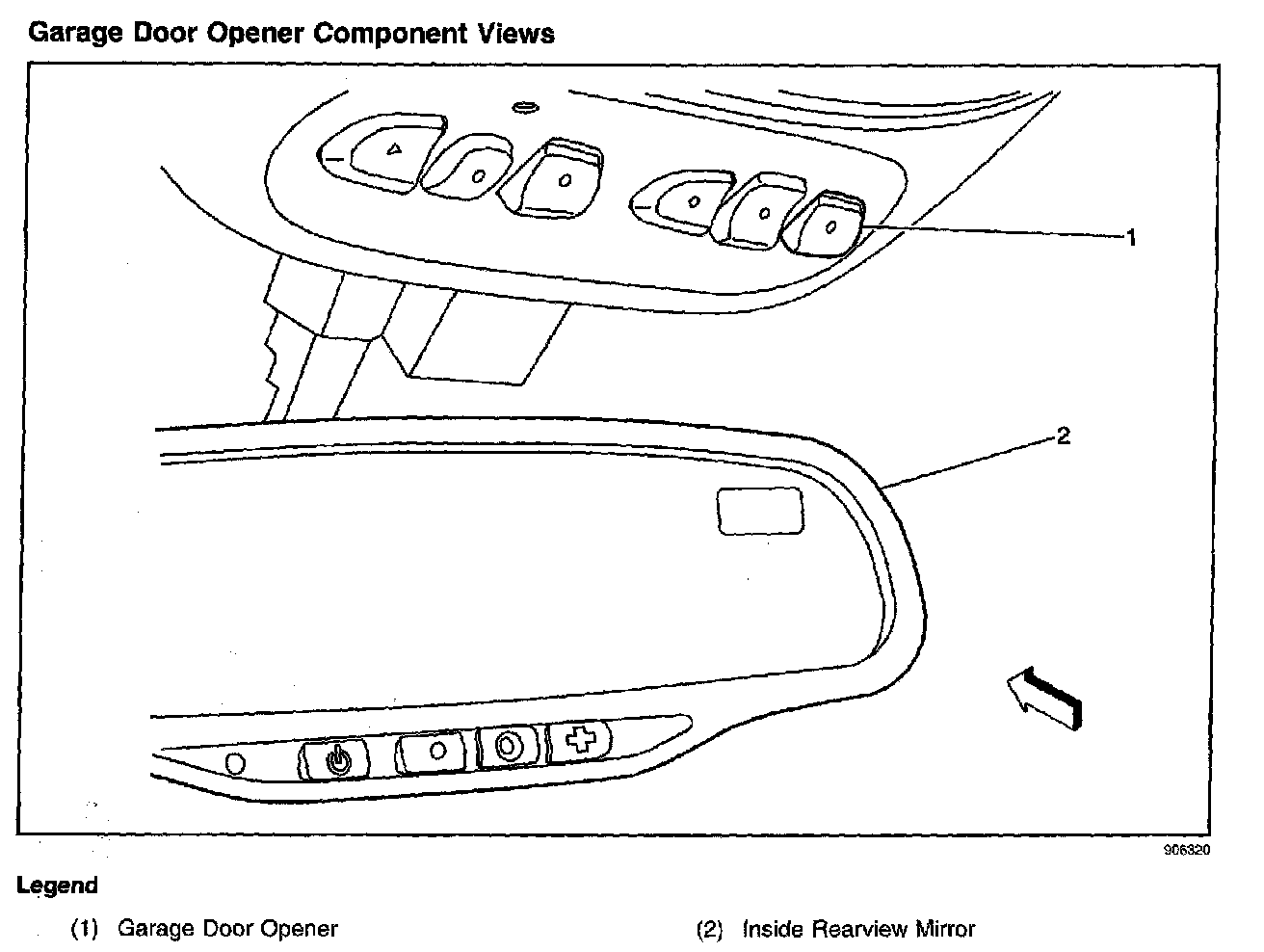 Garage Door Opener Component Views

1

2

906320

Legend

(1) Garage Door Opener

(2) Inside Rearview Mirror