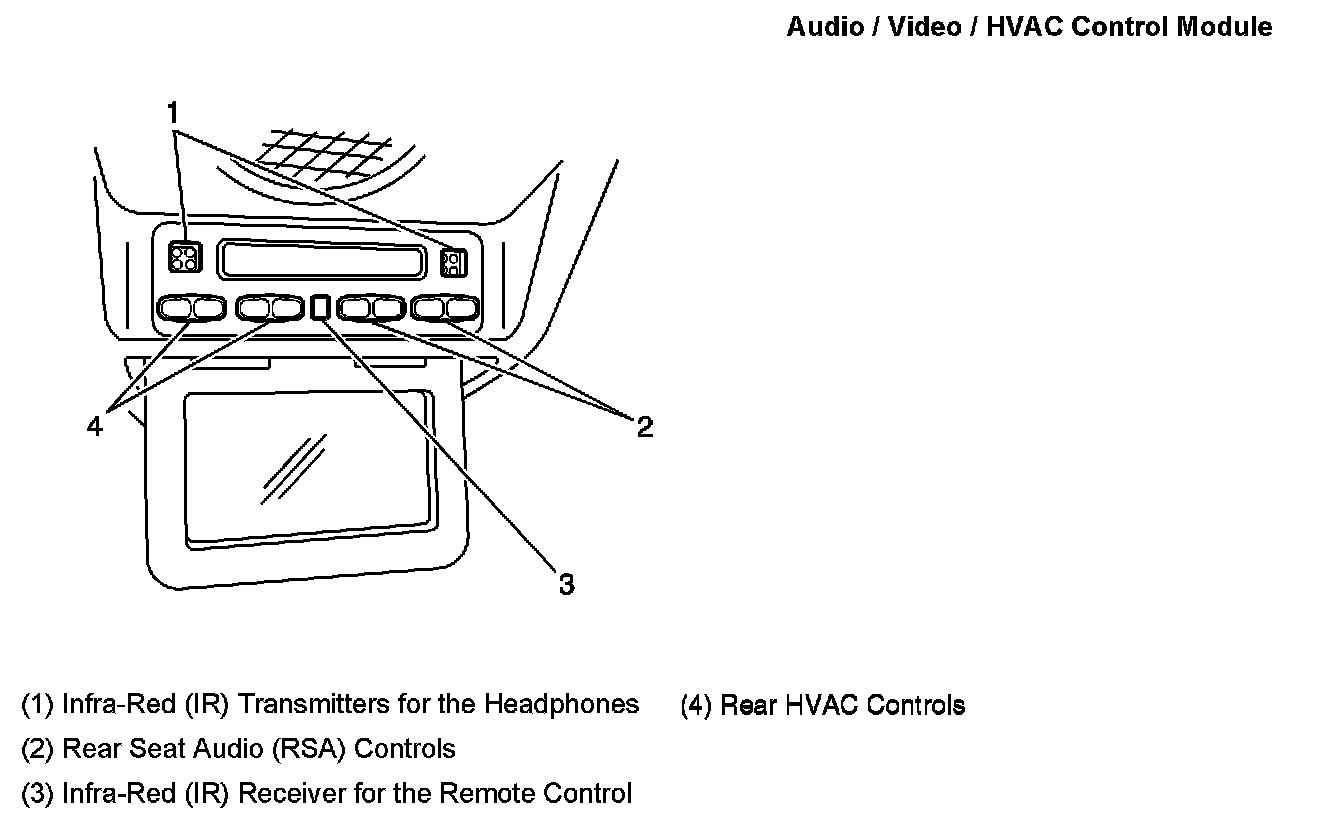 Audio / Video / HVAC Control Module

1

4

2

3

(1) Infra-Red (IR) Transmitters for the Headphones

(2) Rear Seat Audio (RSA) Controls

(3) Infra-Red (IR) Receiver for the Remote Control

(4) Rear HVAC Controls