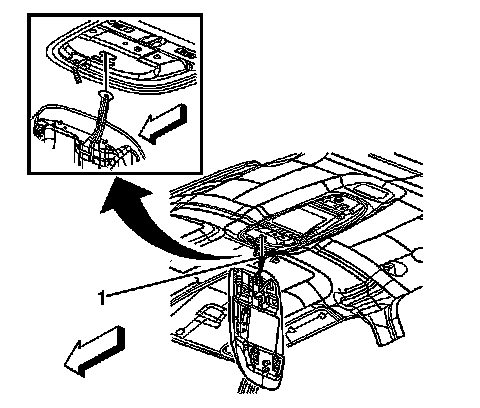 1