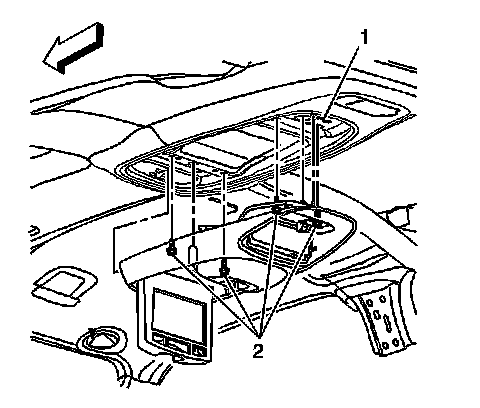 1
2