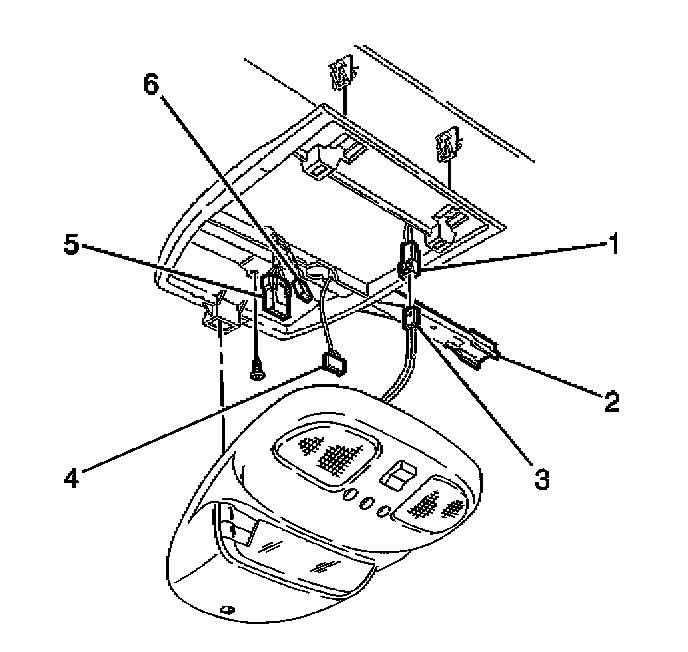 6
5
1
2
3
4