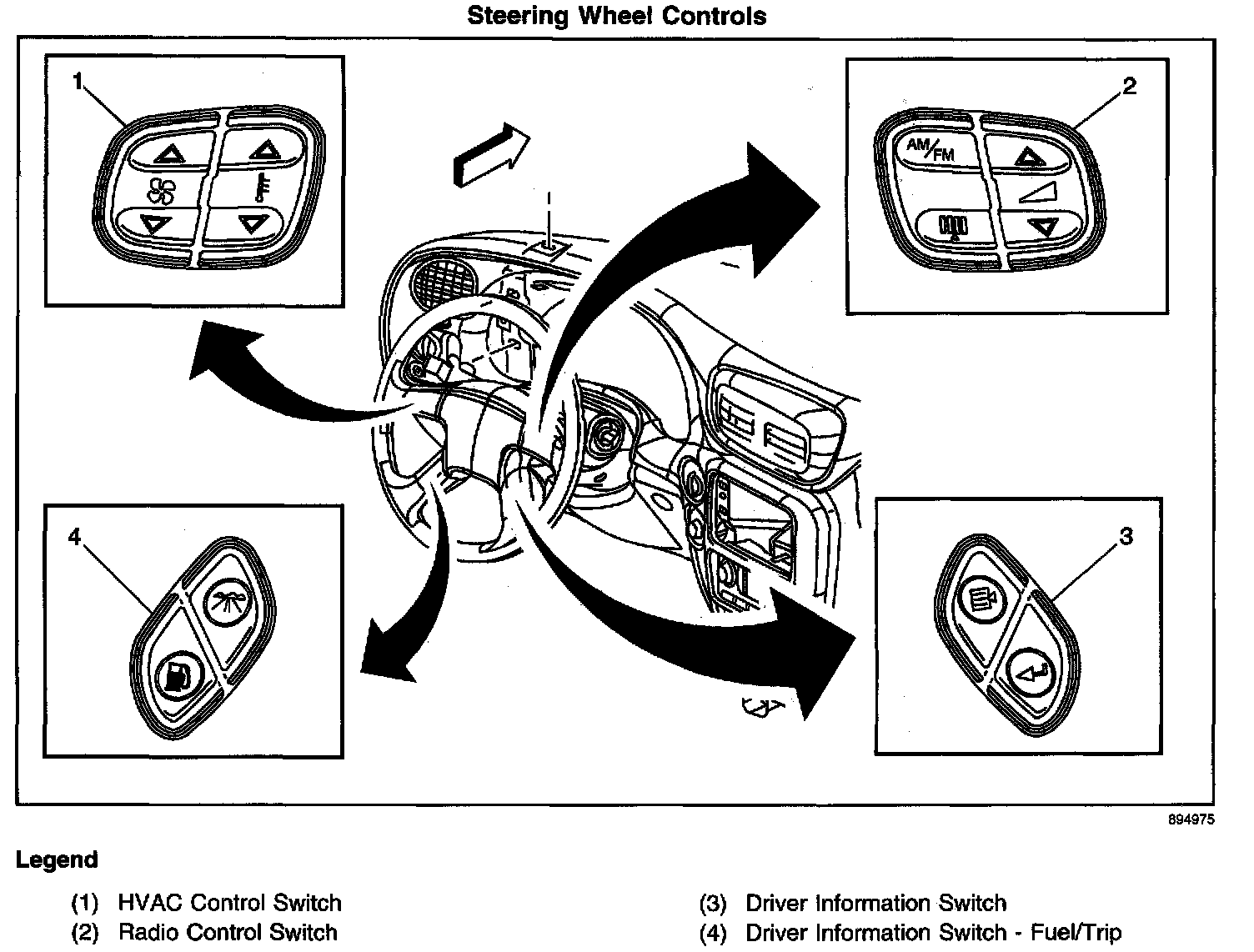 Steering Wheel Controls

1

2

AM/FM

4

3

894975

Legend

(1) HVAC Control Switch
(2) Radio Control Switch

(3) Driver Information Switch
(4) Driver Information Switch - Fuel/Trip