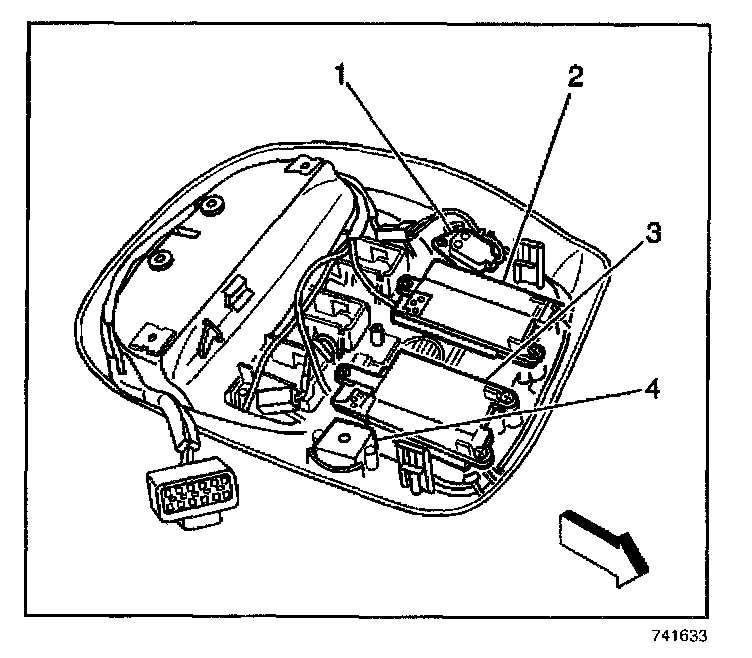 1
2
3
4
741633