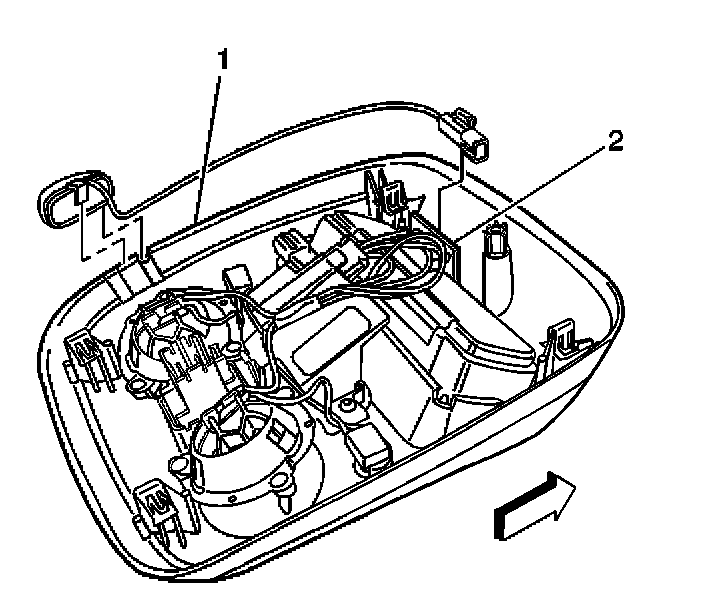 1

2