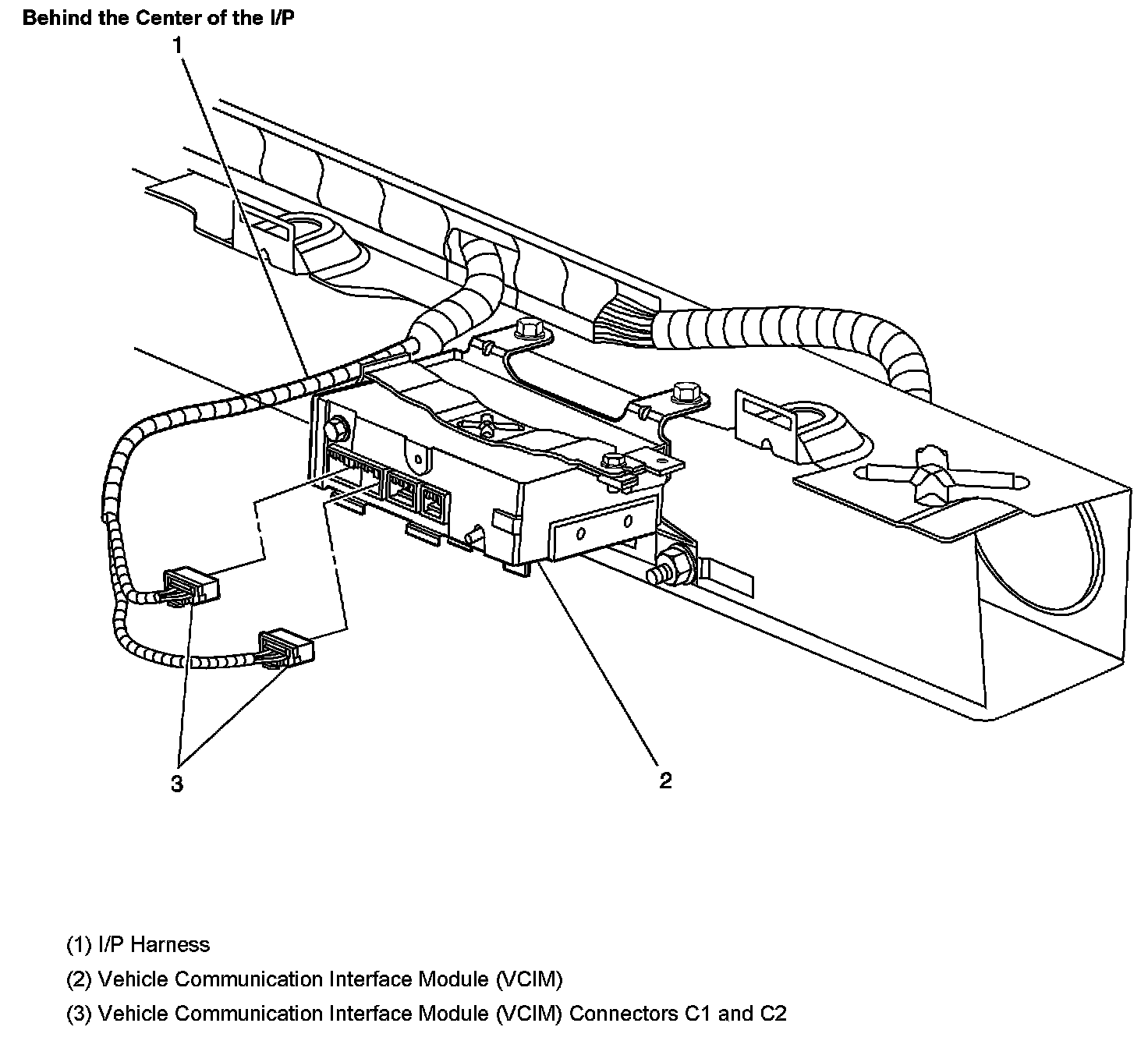 Behind the Center of the I/P

1

3

2

(1) I/P Harness

(2) Vehicle Communication Interface Module (VCIM)

(3) Vehicle Communication Interface Module (VCIM) Connectors C1 and C2