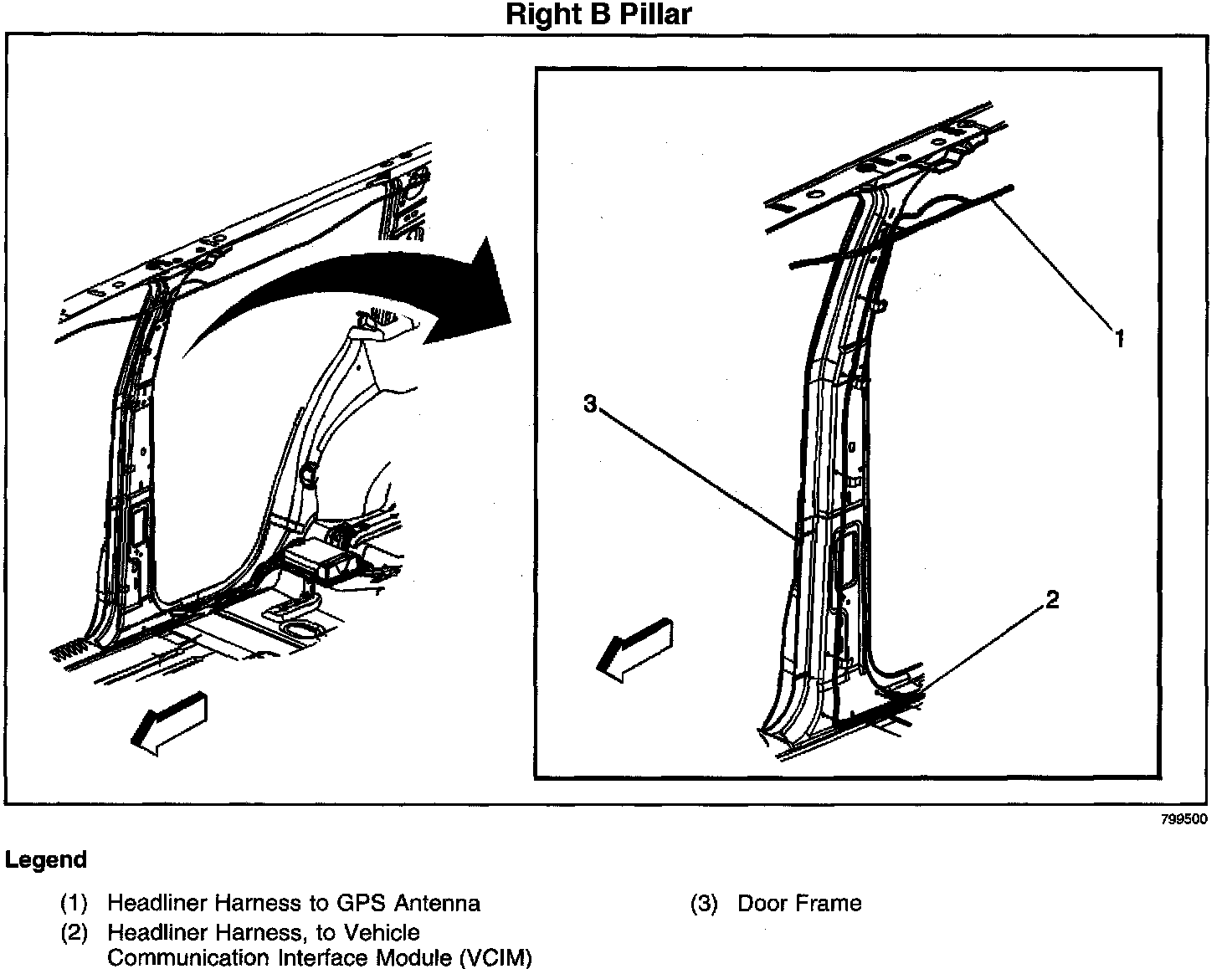 Right B Pillar

1

3

2

799500

Legend

(1) Headliner Harness to GPS Antenna

(2) Headliner Harness, to Vehicle Communication Interface Module (VCIM)

(3) Door Frame