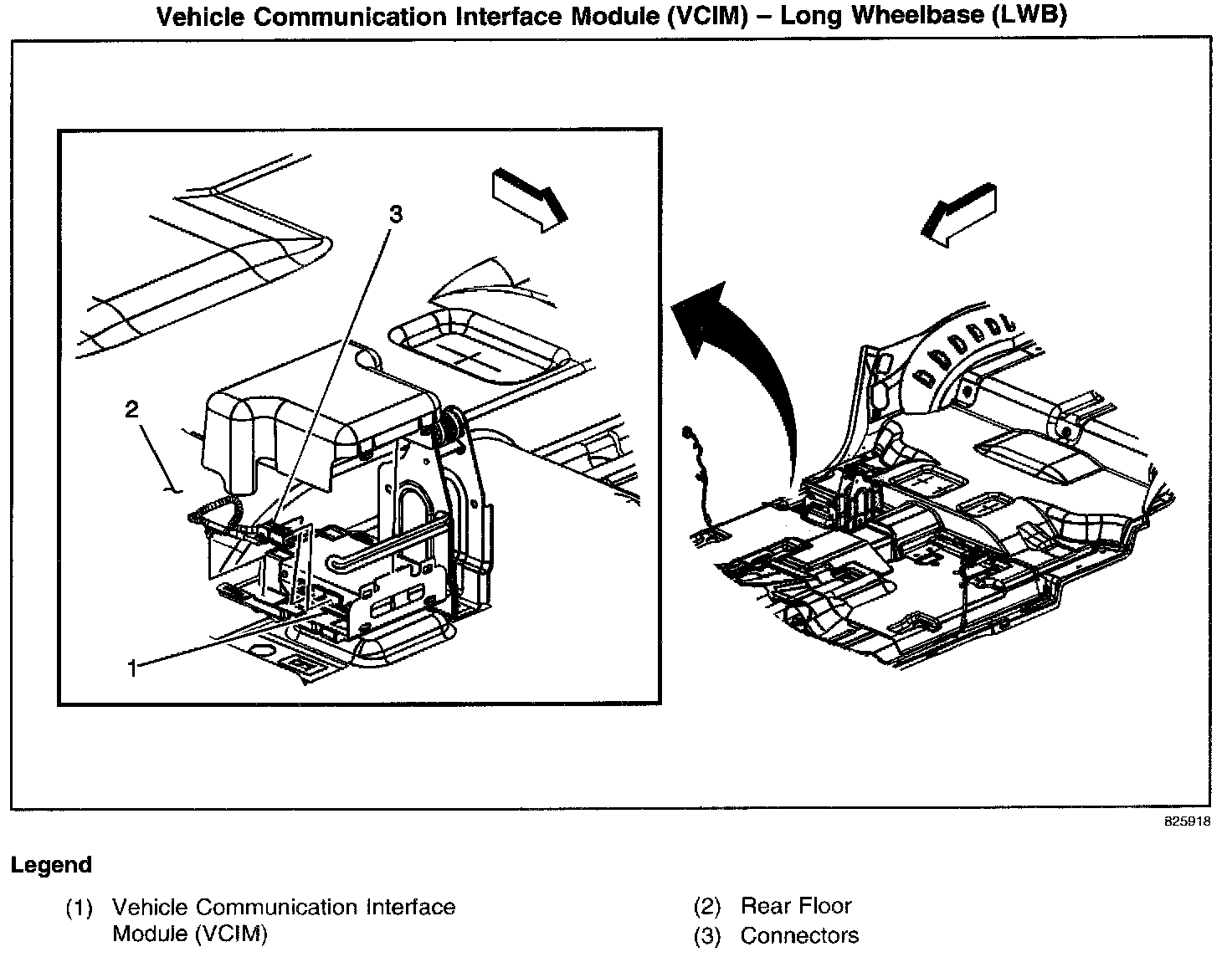 Vehicle Communication Interface Module (VCIM) – Long Wheelbase (LWB)

3

2

1

825918

Legend

(1) Vehicle Communication Interface Module (VCIM)

(2) Rear Floor

(3) Connectors