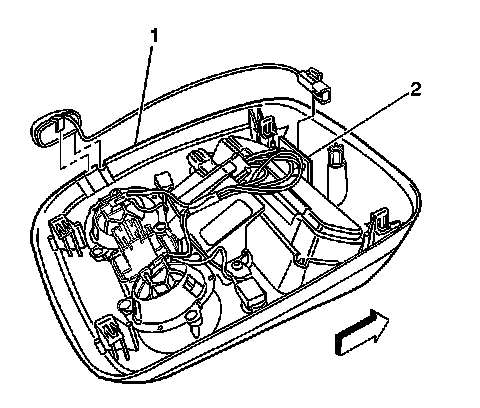 1
2