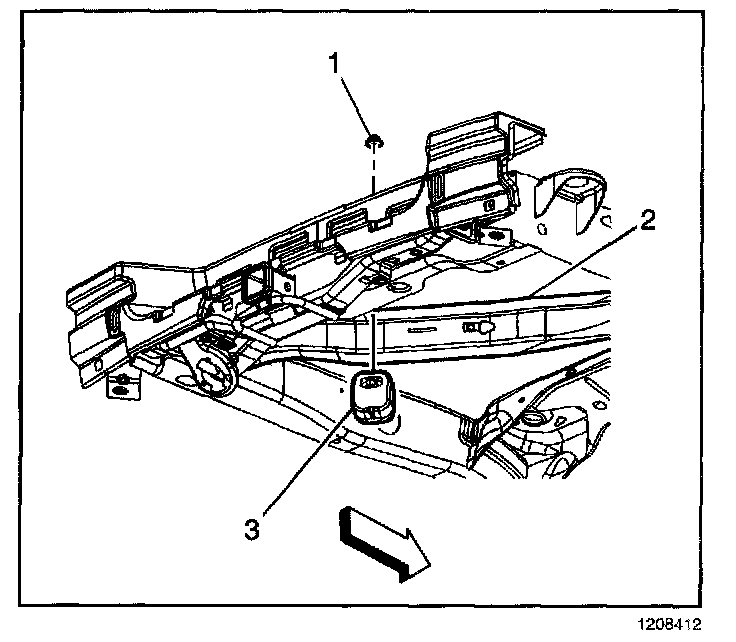 1
2
3
1208412