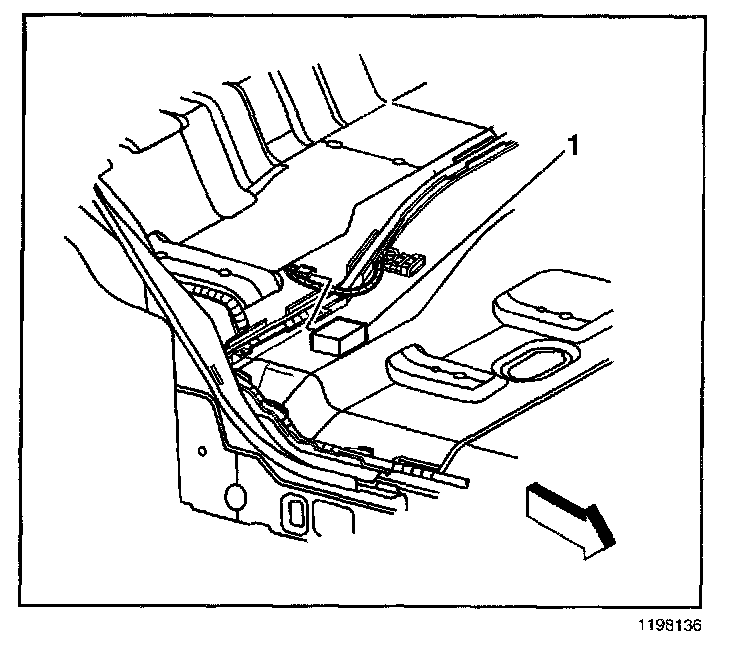 1

1198136