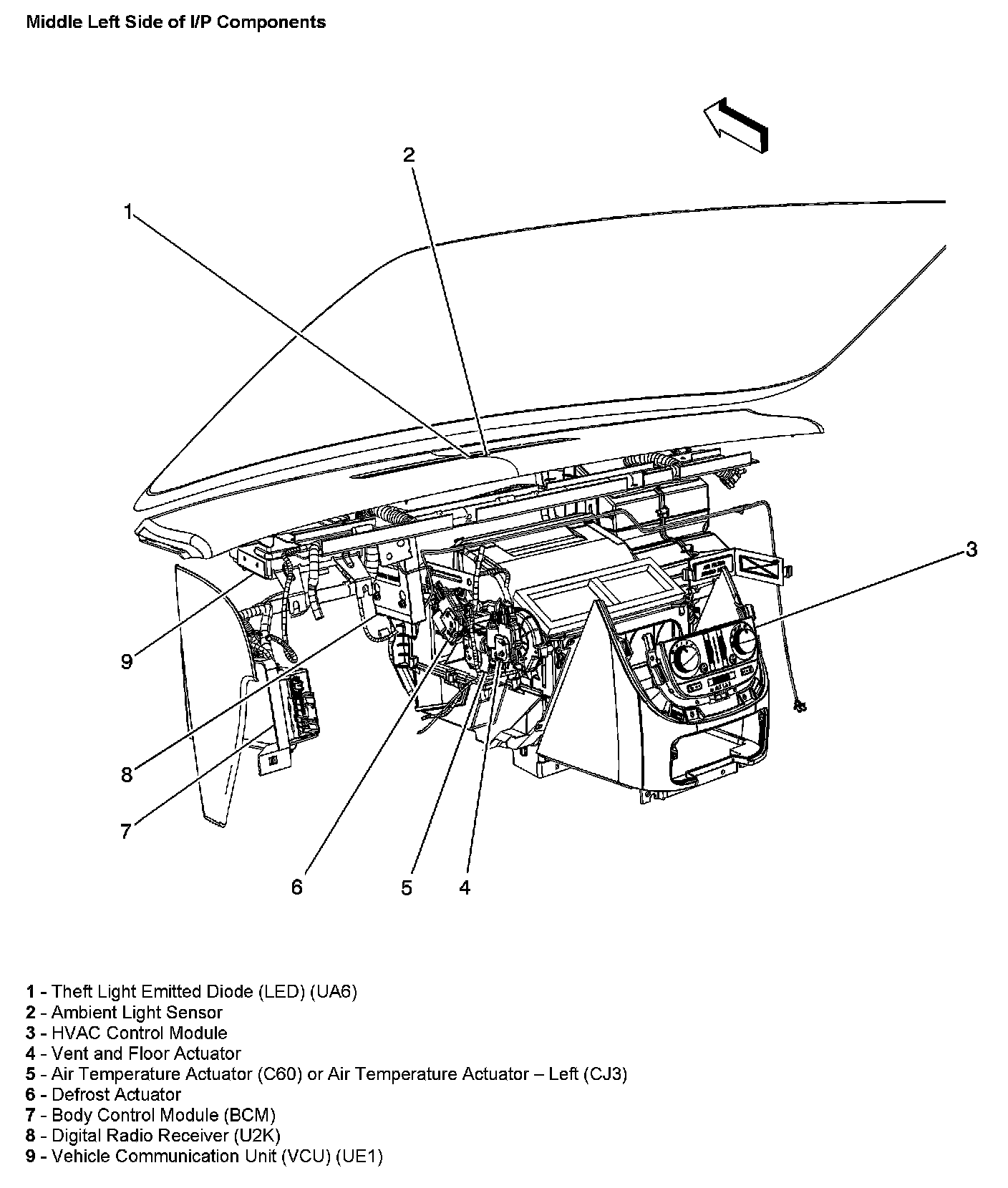 Middle Left Side of I/P Components

2

1

3

9

8

7

6

5

4

1 - Theft Light Emitted Diode (LED) (UA6)
2 - Ambient Light Sensor
3 - HVAC Control Module
4 - Vent and Floor Actuator
5 - Air Temperature Actuator (C60) or Air Temperature Actuator – Left (CJ3)
6 - Defrost Actuator
7 - Body Control Module (BCM)
8 - Digital Radio Receiver (U2K)
9 - Vehicle Communication Unit (VCU) (UE1)