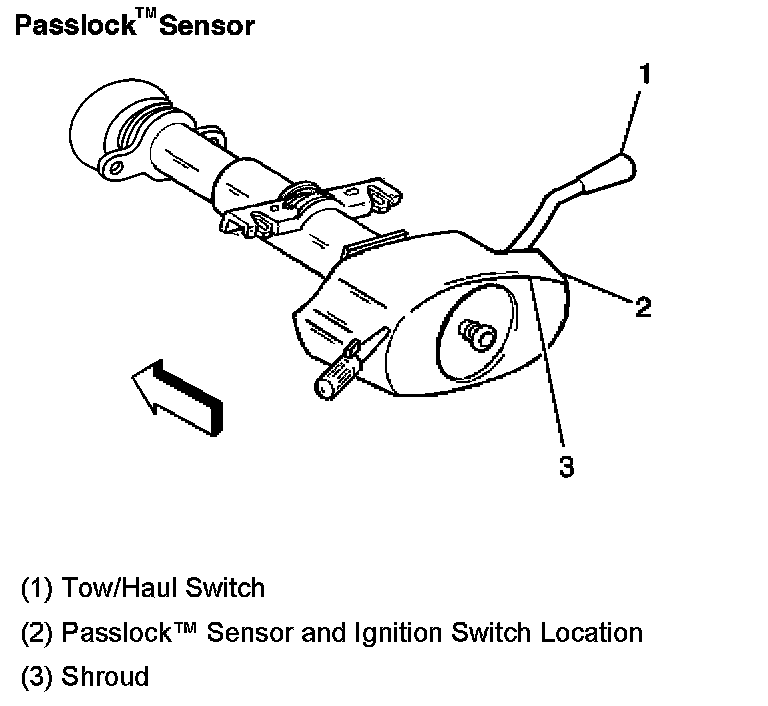 Passlock™ Sensor

1

2

3

(1) Tow/Haul Switch

(2) Passlock™ Sensor and Ignition Switch Location

(3) Shroud