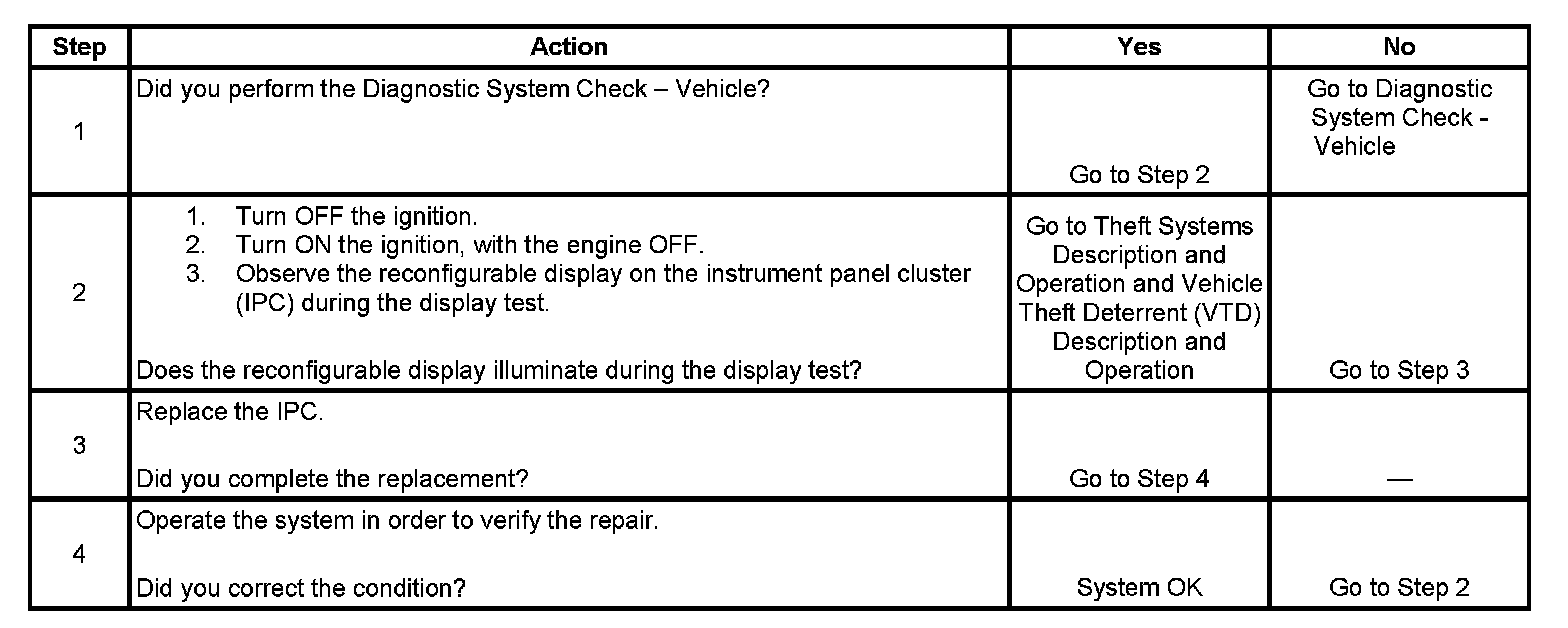 | Step | Action | Yes | No |
|---|---|---|---|
| 1 | Did you perform the Diagnostic System Check – Vehicle? | Go to Step 2 | Go to Diagnostic System Check - Vehicle |
| 2 | 1. Turn OFF the ignition. 2. Turn ON the ignition, with the engine OFF. 3. Observe the reconfigurable display on the instrument panel cluster (IPC) during the display test. Does the reconfigurable display illuminate during the display test? | Go to Theft Systems Description and Operation and Vehicle Theft Deterrent (VTD) Description and Operation | Go to Step 3 |
| 3 | Replace the IPC. Did you complete the replacement? | Go to Step 4 | — |
| 4 | Operate the system in order to verify the repair. Did you correct the condition? | System OK | Go to Step 2 |