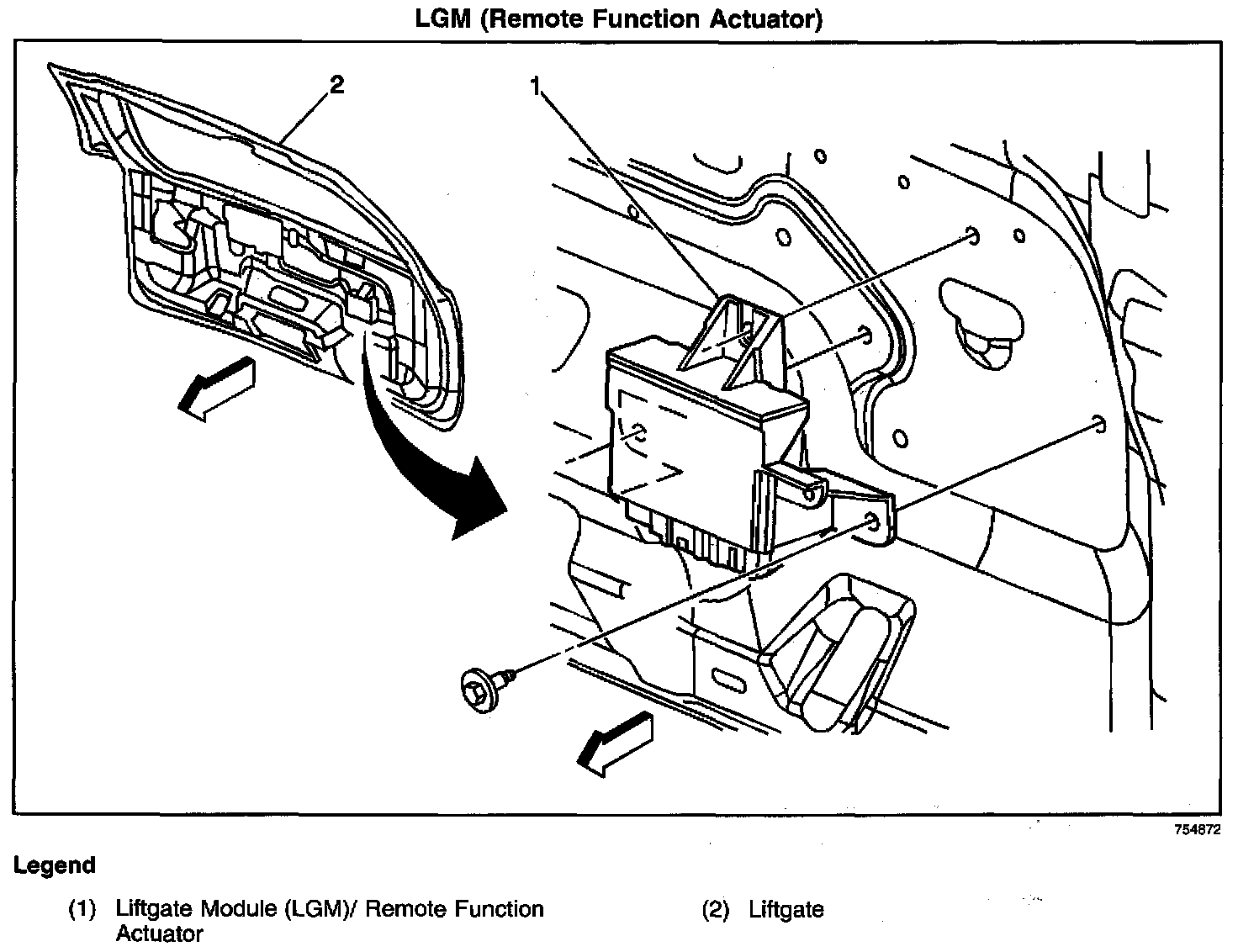 LGM (Remote Function Actuator)

2

1

754872

Legend

(1) Liftgate Module (LGM)/ Remote Function Actuator

(2) Liftgate