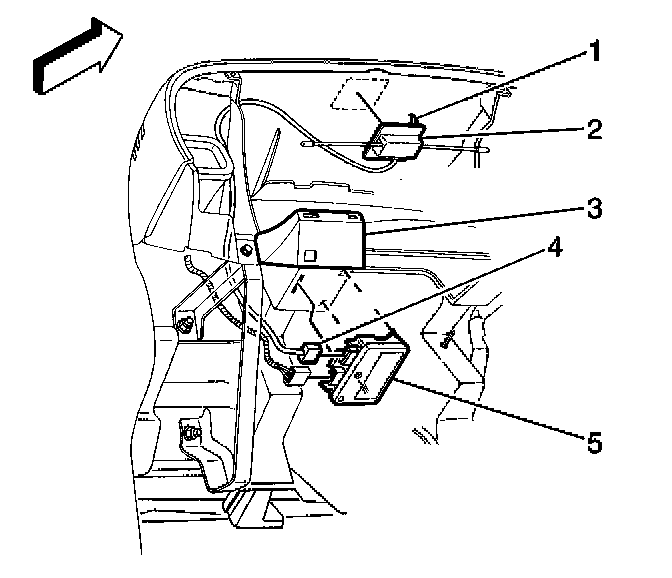 1
2
3
4
5