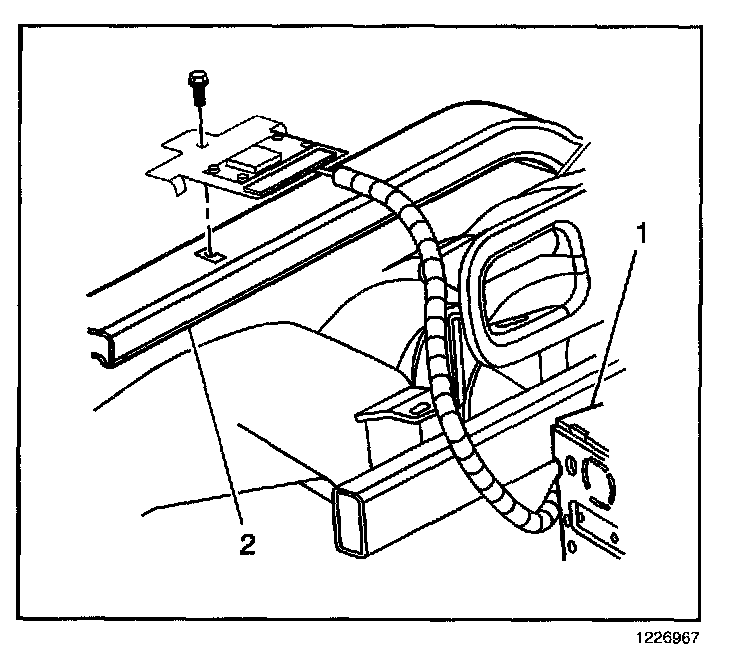 1
2
1226967