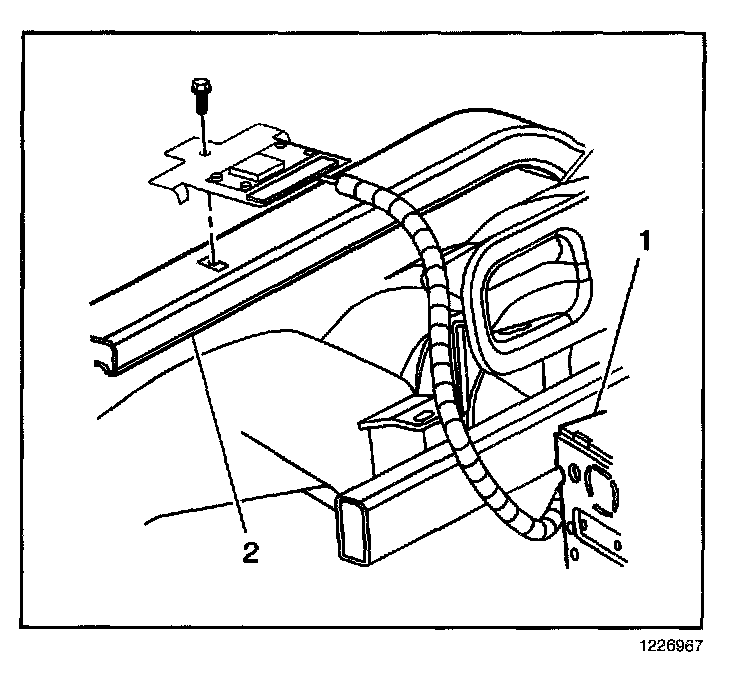 1

2

1226967