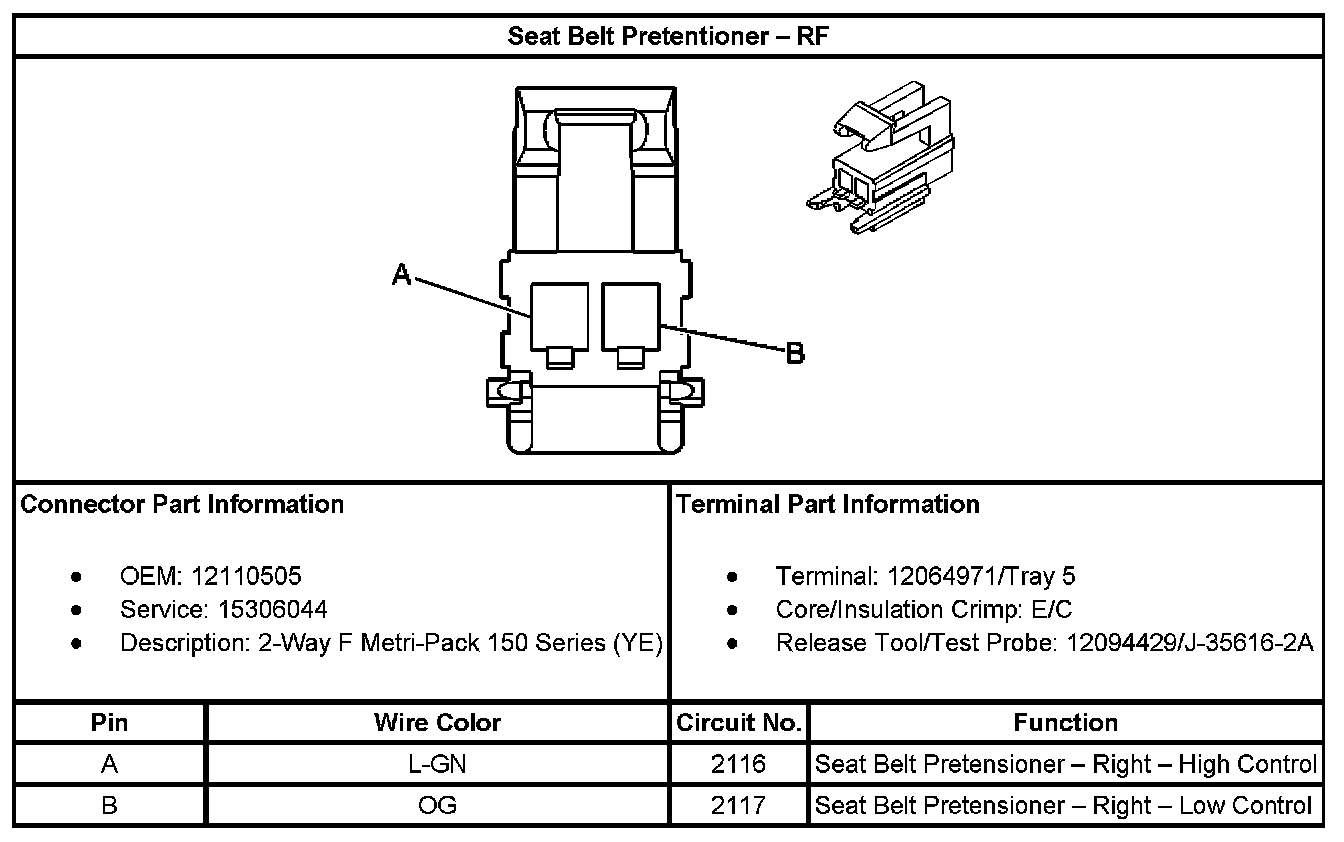 Seat Belt Pretentioner – RF

A

B

Connector Part Information

- OEM: 12110505
- Service: 15306044
- Description: 2-Way F Metri-Pack 150 Series (YE)

Terminal Part Information

- Terminal: 12064971/Tray 5
- Core/Insulation Crimp: E/C
- Release Tool/Test Probe: 12094429/J-35616-2A

| Pin | Wire Color | Circuit No. | Function |
|---|---|---|---|
| A | L-GN | 2116 | Seat Belt Pretensioner – Right – High Control |
| B | OG | 2117 | Seat Belt Pretensioner – Right – Low Control |