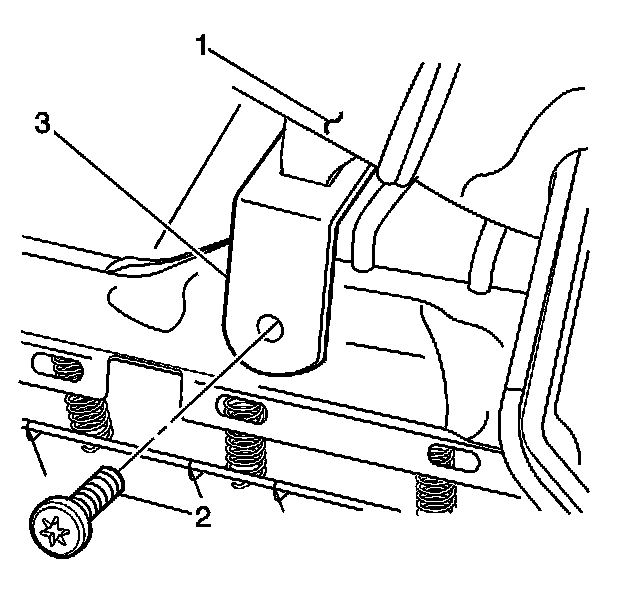 1
3
2